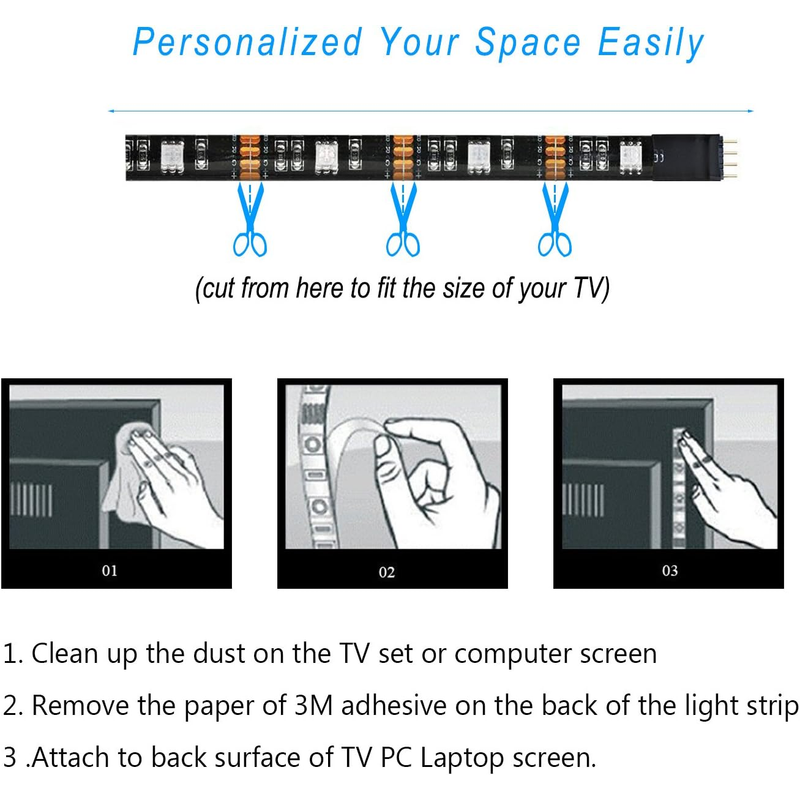 Personalized Your Space Easily

(cut from here to fit the size of your TV)

01

02

03

1. Clean up the dust on the TV set or computer screen

2. Remove the paper of 3M adhesive on the back of the light strip

3 .Attach to back surface of TV PC Laptop screen.