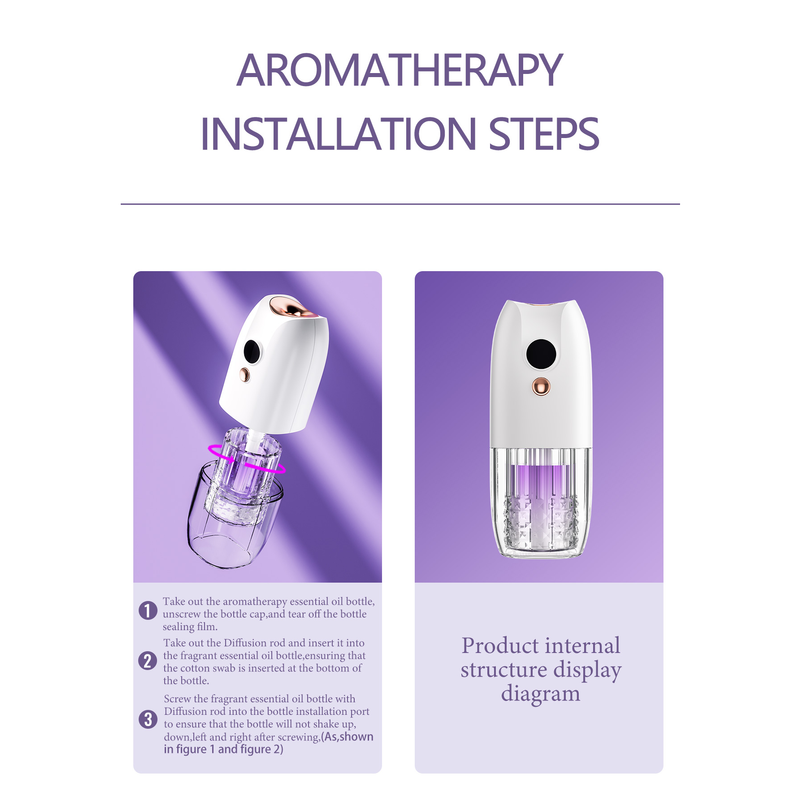 AROMATHERAPY INSTALLATION STEPS

1 Take out the aromatherapy essential oil bottle, unscrew the bottle cap,and tear off the bottle sealing film.

2 Take out the Diffusion rod and insert it into the fragrant essential oil bottle,ensuring that the cotton swab is inserted at the bottom of the bottle.

3 Screw the fragrant essential oil bottle with Diffusion rod into the bottle installation port to ensure that the bottle will not shake up, down,left and right after screwing,(As,shown in figure 1 and figure 2)

Product internal structure display diagram