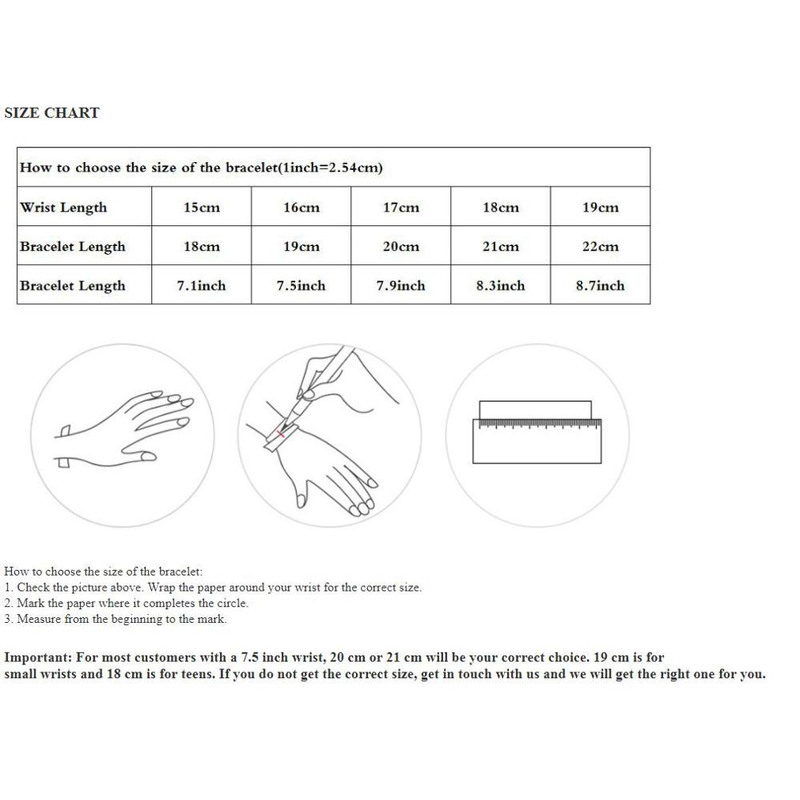 SIZE CHART

| How to choose the size of the bracelet(1inch=2.54cm) | | | | | |
|---|---|---|---|---|---|
| Wrist Length | 15cm | 16cm | 17cm | 18cm | 19cm |
| Bracelet Length | 18cm | 19cm | 20cm | 21cm | 22cm |
| Bracelet Length | 7.1inch | 7.5inch | 7.9inch | 8.3inch | 8.7inch |

How to choose the size of the bracelet:
1. Check the picture above. Wrap the paper around your wrist for the correct size.
2. Mark the paper where it completes the circle.
3. Measure from the beginning to the mark.

Important: For most customers with a 7.5 inch wrist, 20 cm or 21 cm will be your correct choice. 19 cm is for small wrists and 18 cm is for teens. If you do not get the correct size, get in touch with us and we will get the right one for you.