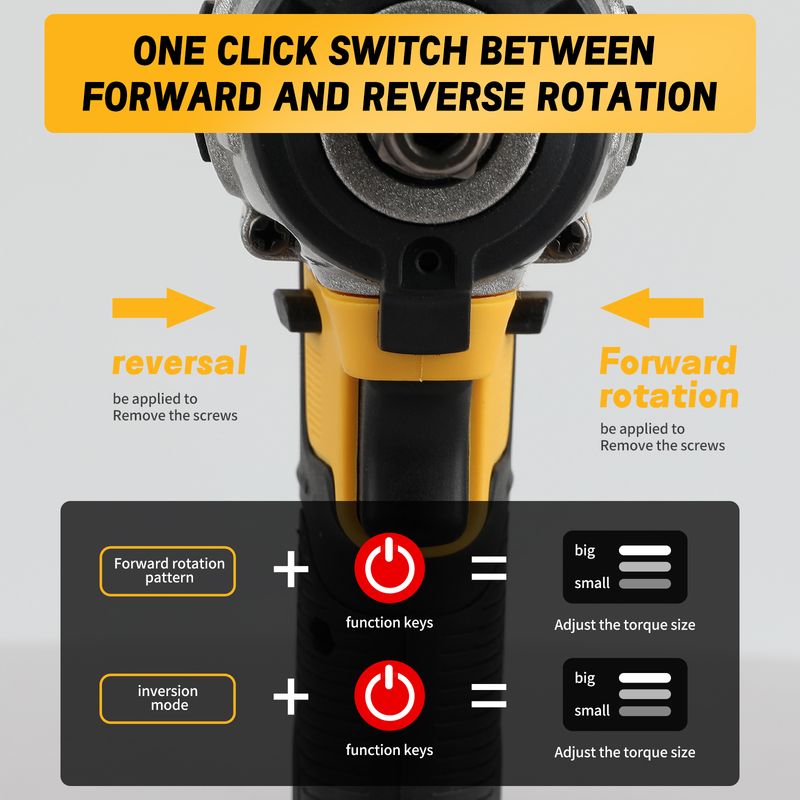 ONE CLICK SWITCH BETWEEN FORWARD AND REVERSE ROTATION

reversal
be applied to Remove the screws

Forward rotation
be applied to Remove the screws

Forward rotation pattern + function keys = big small Adjust the torque size

inversion mode + function keys = big small Adjust the torque size