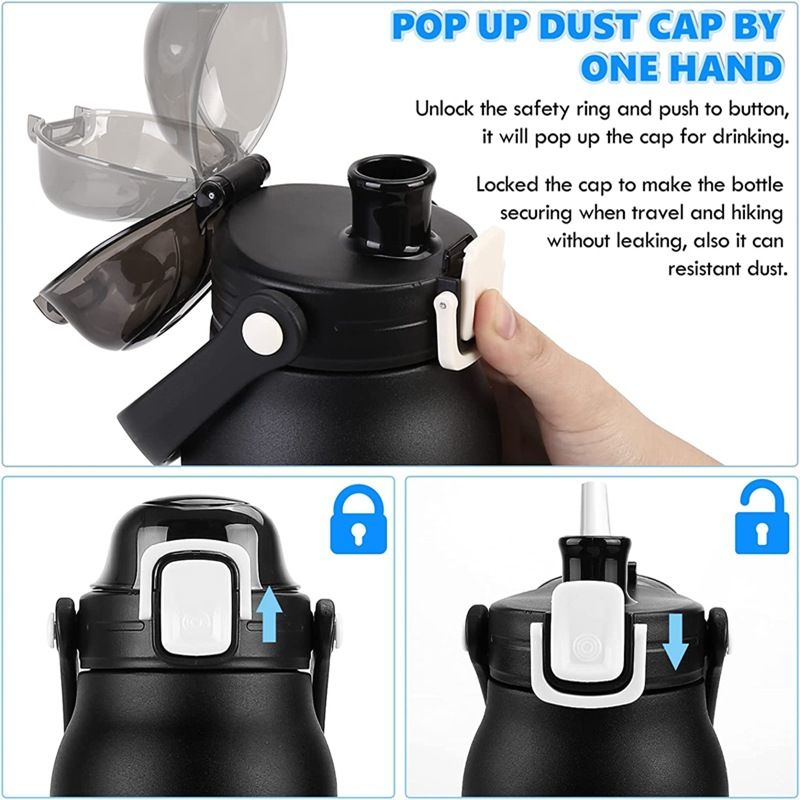 POP UP DUST CAP BY ONE HAND

Unlock the safety ring and push to button, it will pop up the cap for drinking.

Locked the cap to make the bottle securing when travel and hiking without leaking, also it can resistant dust.