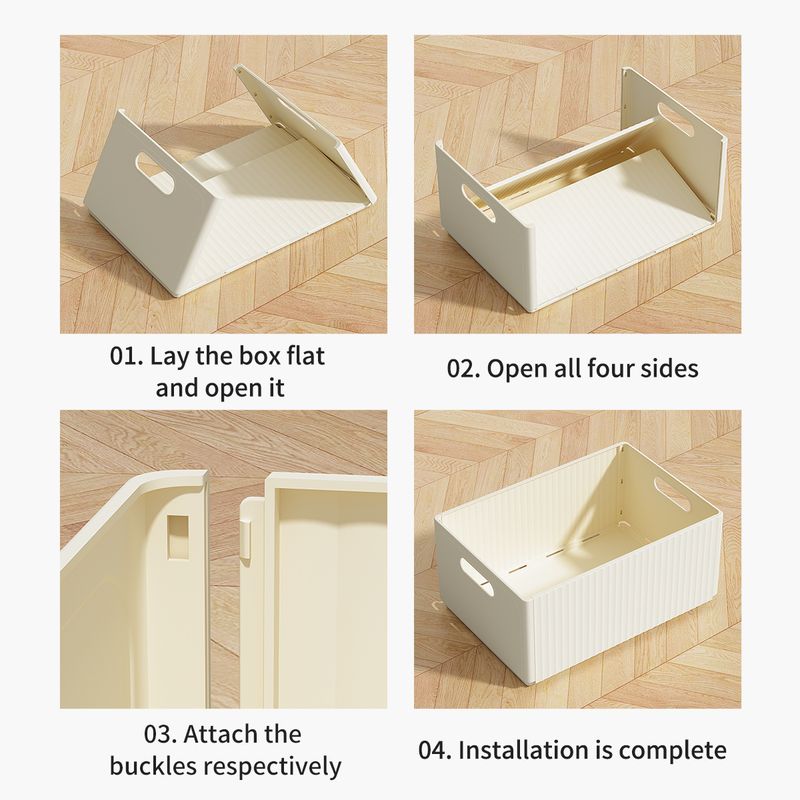 01. Lay the box flat and open it

02. Open all four sides

03. Attach the buckles respectively

04. Installation is complete