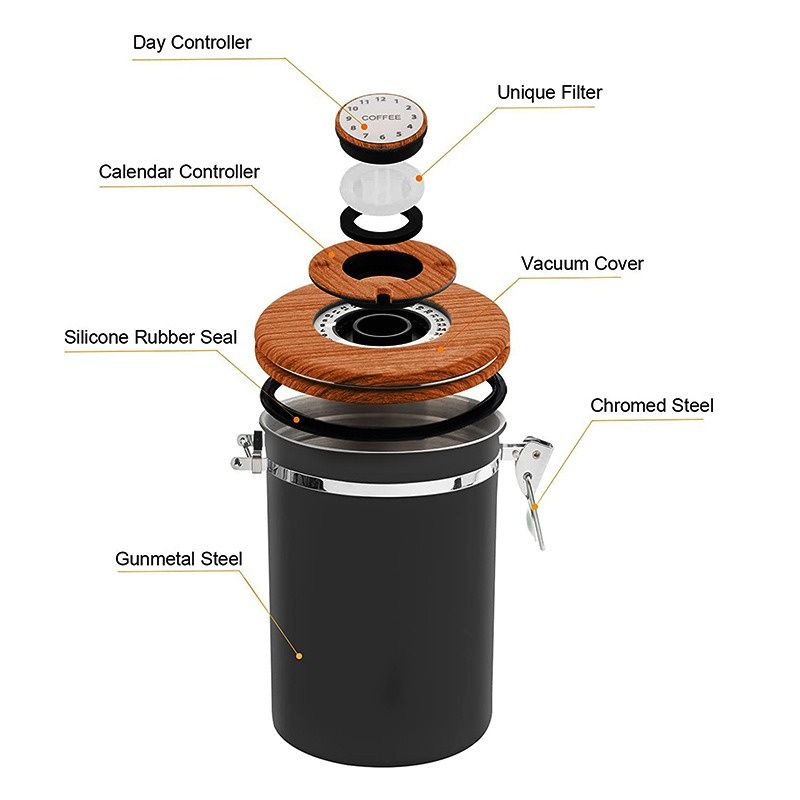 Day Controller

Unique Filter

12 1 2 3 4 5 6 7 8 9 10 11 COFFEE

Calendar Controller

Vacuum Cover

Silicone Rubber Seal

Chromed Steel

Gunmetal Steel