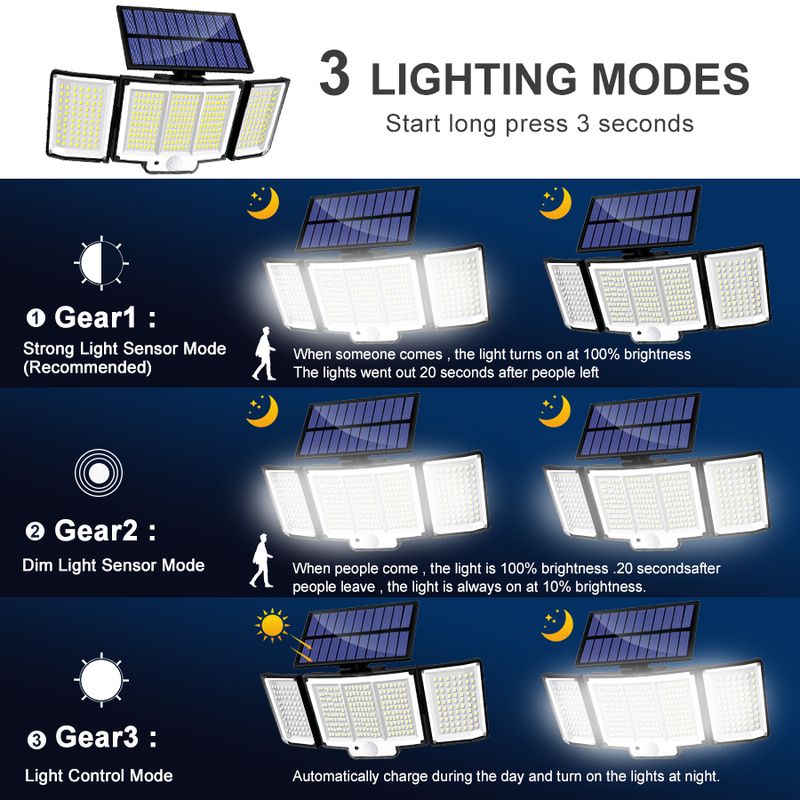 3 LIGHTING MODES
Start long press 3 seconds

❶ Gear1 :
Strong Light Sensor Mode (Recommended)

When someone comes , the light turns on at 100% brightness
The lights went out 20 seconds after people left

❷ Gear2 :
Dim Light Sensor Mode

When people come , the light is 100% brightness .20 secondsafter people leave , the light is always on at 10% brightness.

❸ Gear3 :
Light Control Mode

Automatically charge during the day and turn on the lights at night.