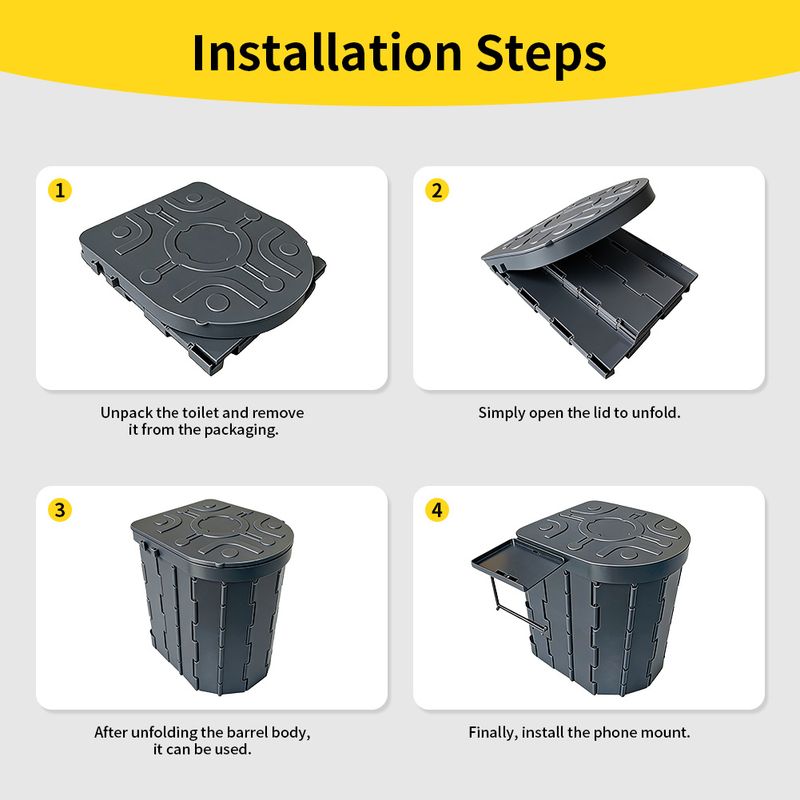 Installation Steps

1

Unpack the toilet and remove it from the packaging.

2

Simply open the lid to unfold.

3

After unfolding the barrel body, it can be used.

4

Finally, install the phone mount.