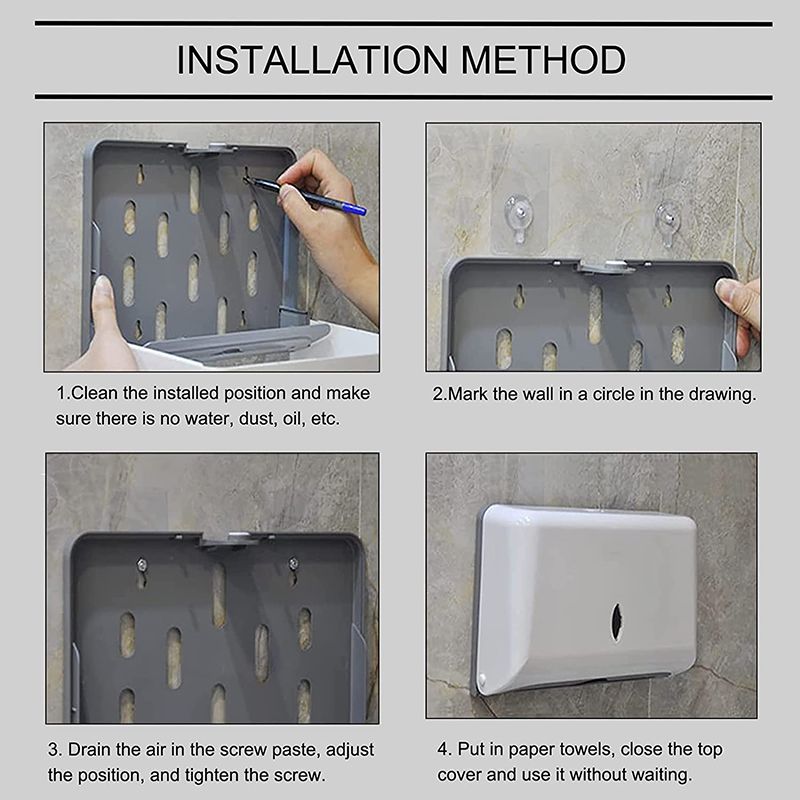 INSTALLATION METHOD

1.Clean the installed position and make sure there is no water, dust, oil, etc.

2.Mark the wall in a circle in the drawing.

3. Drain the air in the screw paste, adjust the position, and tighten the screw.

4. Put in paper towels, close the top cover and use it without waiting.