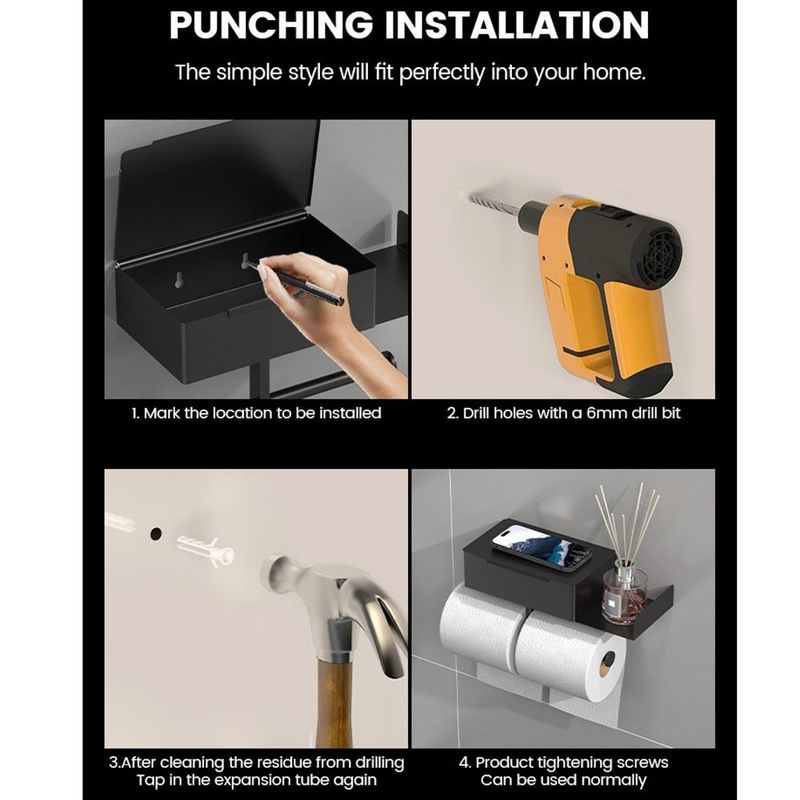 PUNCHING INSTALLATION

The simple style will fit perfectly into your home.

1. Mark the location to be installed

2. Drill holes with a 6mm drill bit

3.After cleaning the residue from drilling Tap in the expansion tube again

4. Product tightening screws Can be used normally