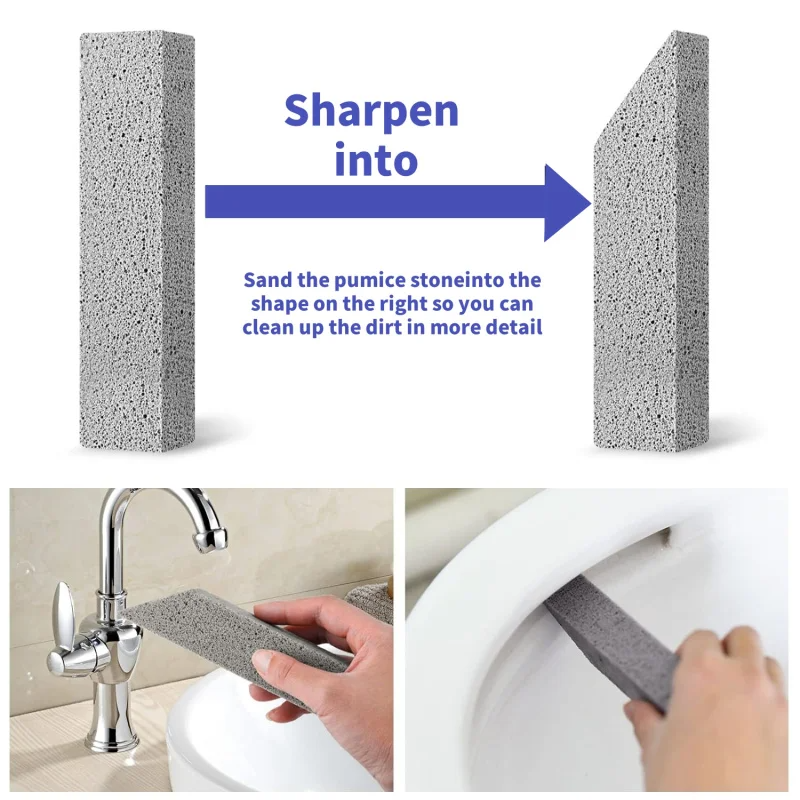 Sharpen into

Sand the pumice stoneinto the shape on the right so you can clean up the dirt in more detail