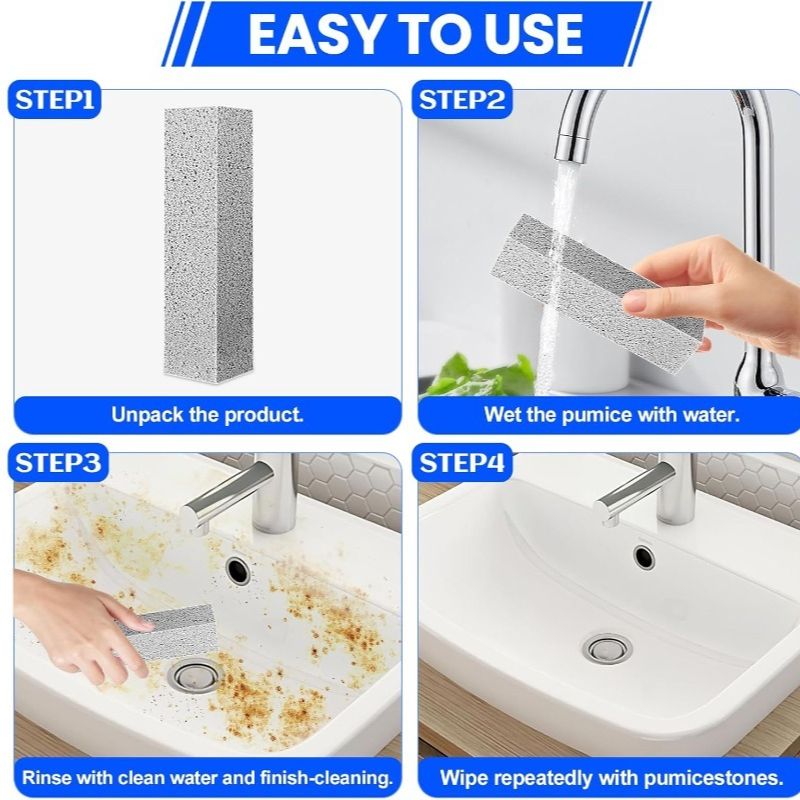 EASY TO USE

STEP1

Unpack the product.

STEP2

Wet the pumice with water.

STEP3

Rinse with clean water and finish-cleaning.

STEP4

Wipe repeatedly with pumicestones.