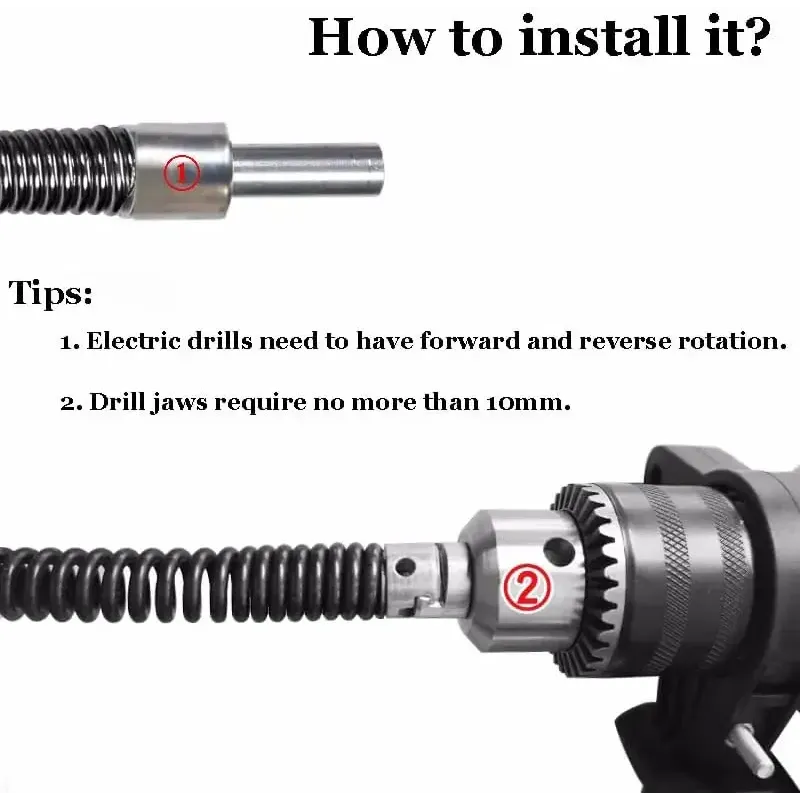 How to install it?

①

Tips:

1. Electric drills need to have forward and reverse rotation.

2. Drill jaws require no more than 10mm.

②