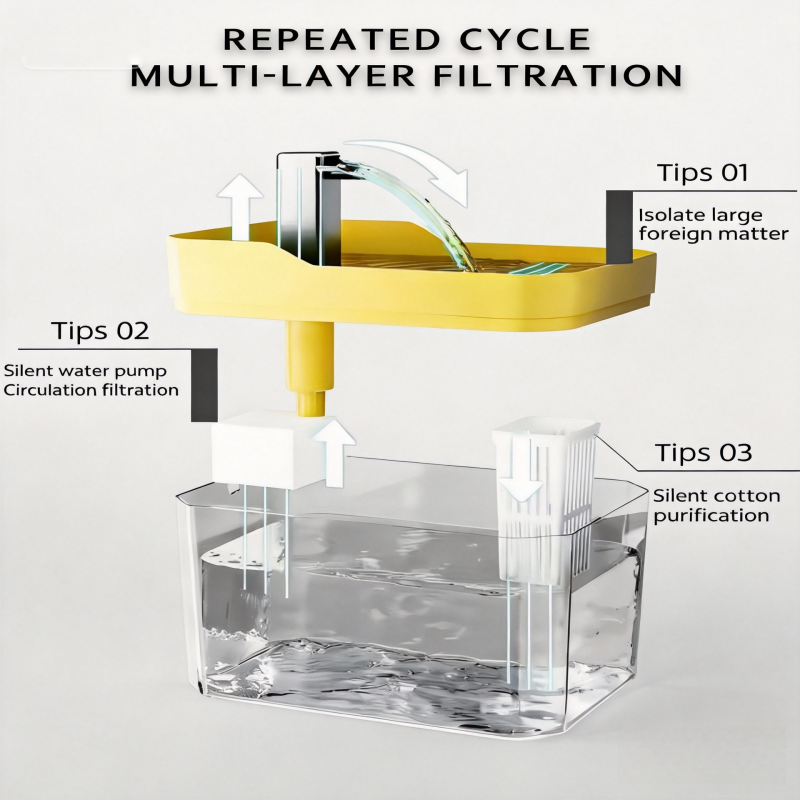 REPEATED CYCLE
MULTI-LAYER FILTRATION

Tips 01
Isolate large foreign matter

Tips 02
Silent water pump
Circulation filtration

Tips 03
Silent cotton purification