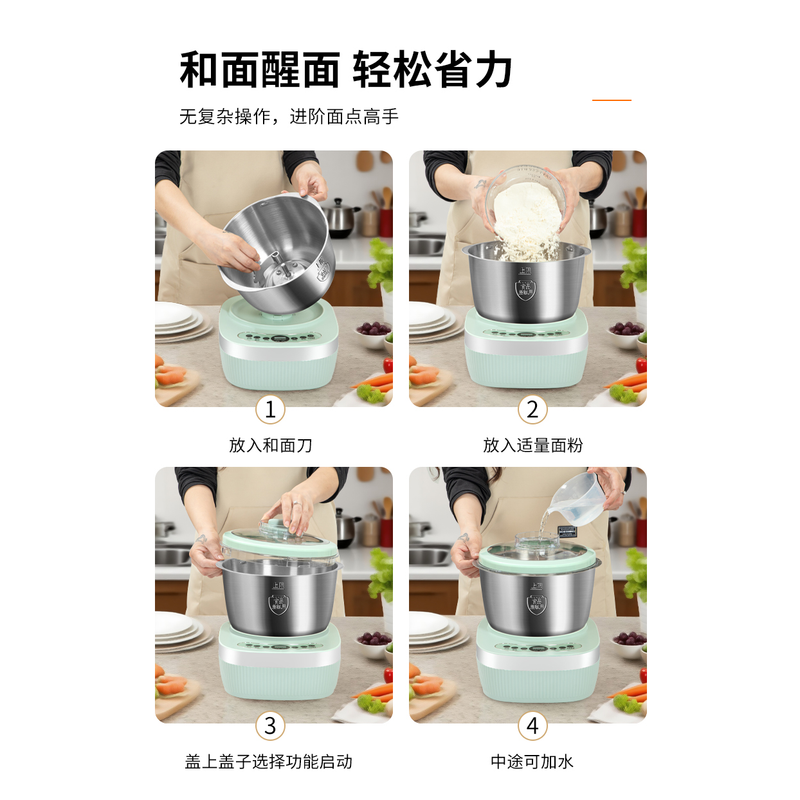 和面醒面 轻松省力

无复杂操作，进阶面点高手

1
放入和面刀

2
放入适量面粉

3
盖上盖子选择功能启动

4
中途可加水