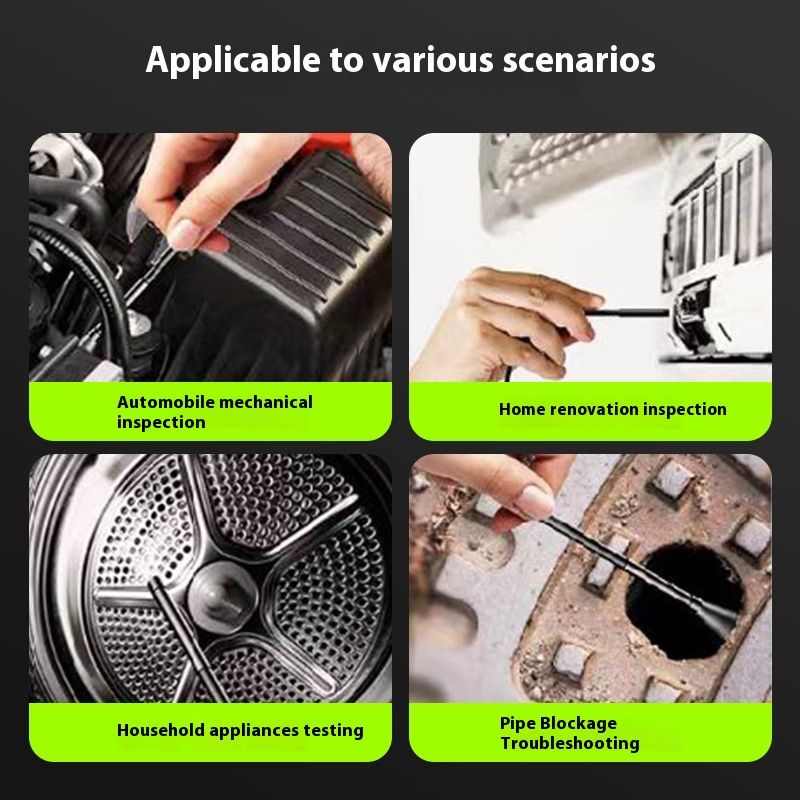 Applicable to various scenarios

Automobile mechanical inspection

Home renovation inspection

Household appliances testing

Pipe Blockage Troubleshooting