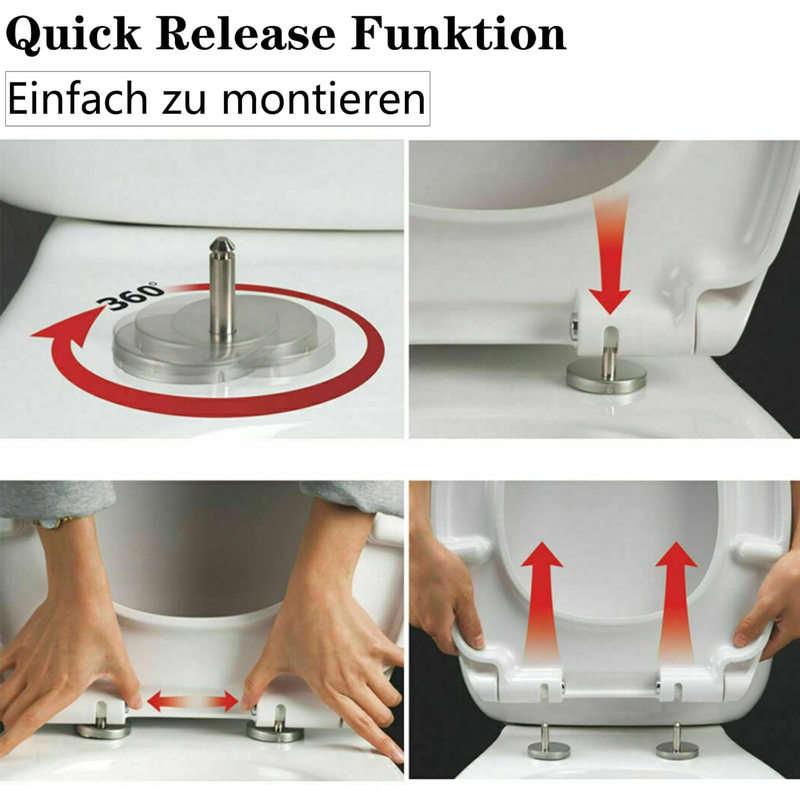 Quick Release Funktion

Einfach zu montieren

360°