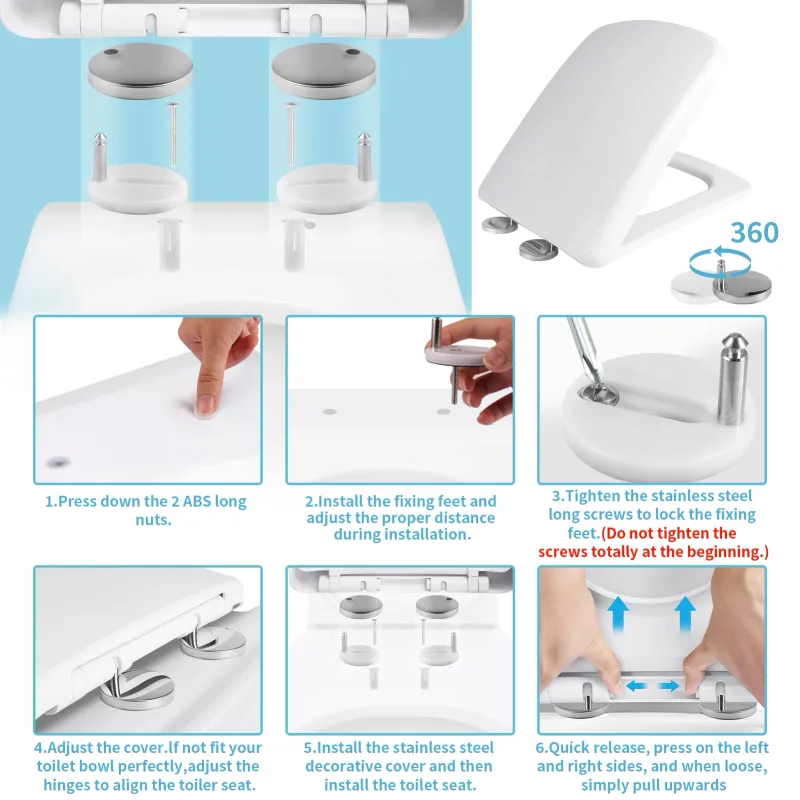 360

1.Press down the 2 ABS long nuts.

2.Install the fixing feet and adjust the proper distance during installation.

3.Tighten the stainless steel long screws to lock the fixing feet.(Do not tighten the screws totally at the beginning.)

4.Adjust the cover.lf not fit your toilet bowl perfectly,adjust the hinges to align the toiler seat.

5.Install the stainless steel decorative cover and then install the toilet seat.

6.Quick release, press on the left and right sides, and when loose, simply pull upwards