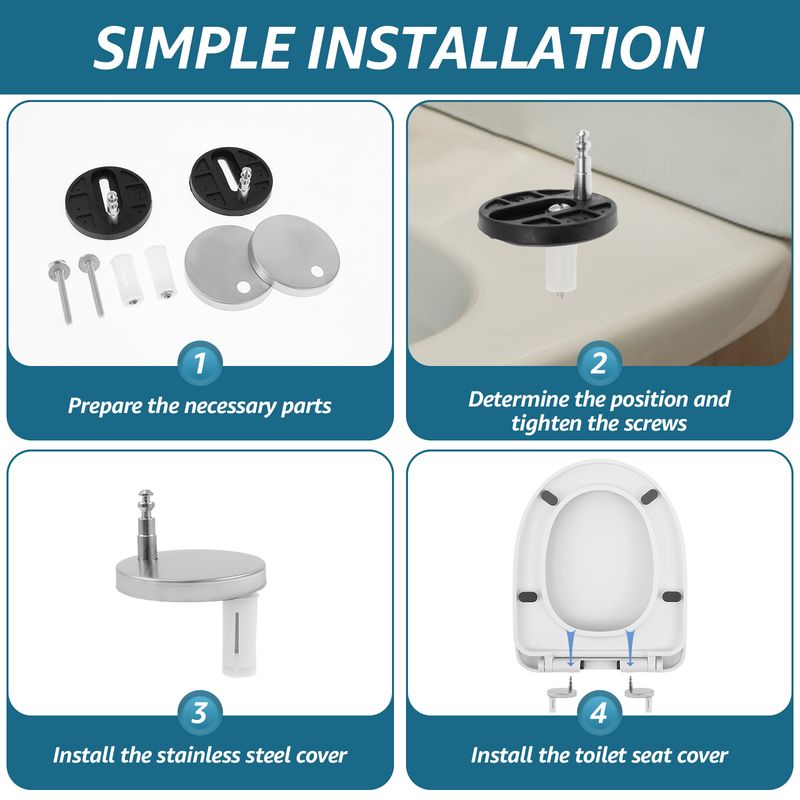 SIMPLE INSTALLATION

1

Prepare the necessary parts

2

Determine the position and tighten the screws

3

Install the stainless steel cover

4

Install the toilet seat cover