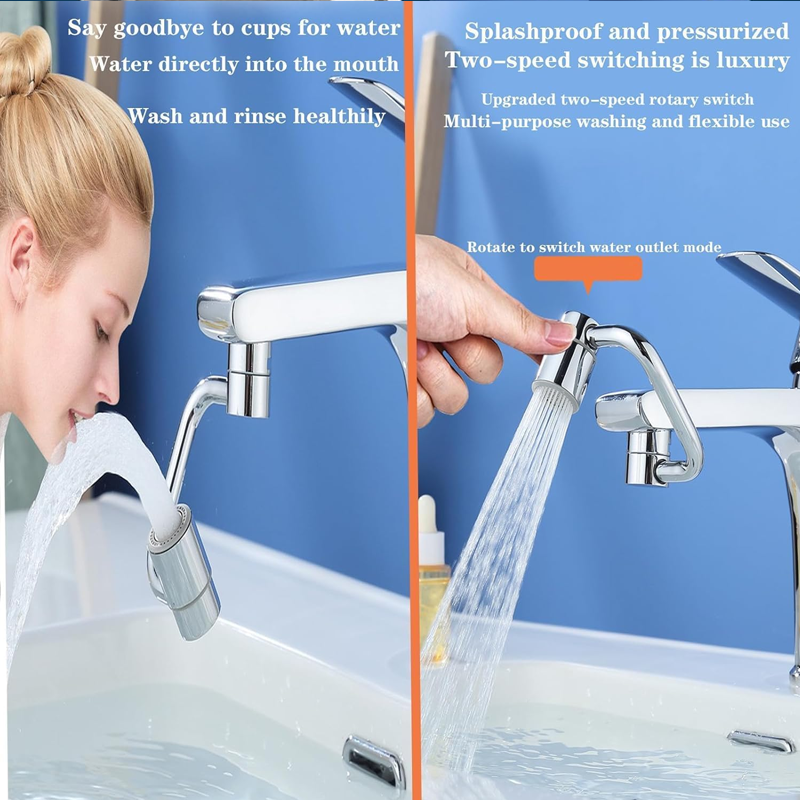 Say goodbye to cups for water
Water directly into the mouth
Wash and rinse healthily

Splashproof and pressurized
Two-speed switching is luxury
Upgraded two-speed rotary switch
Multi-purpose washing and flexible use

Rotate to switch water outlet mode