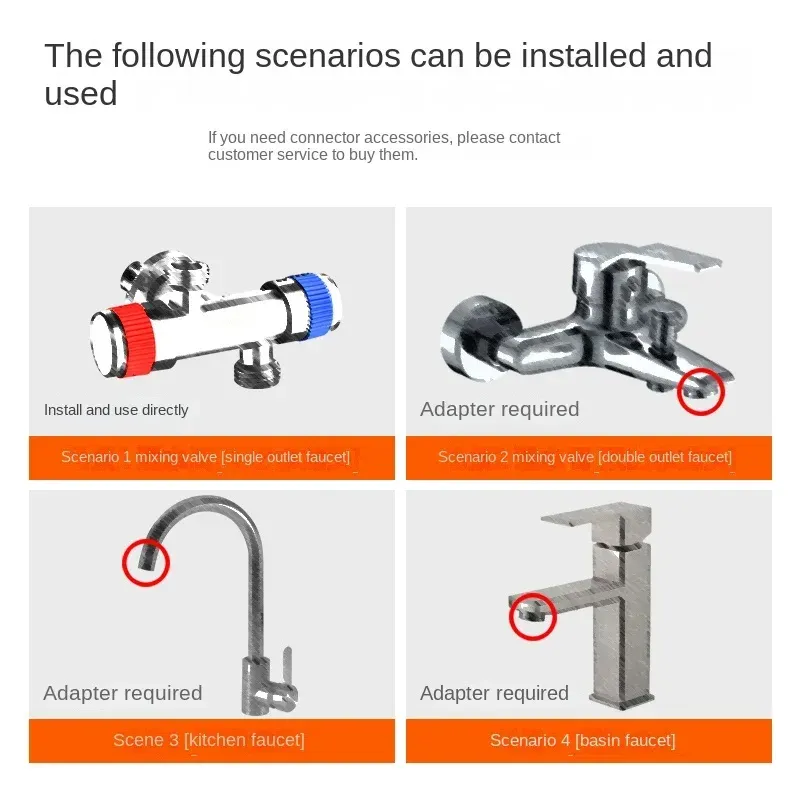 The following scenarios can be installed and used

If you need connector accessories, please contact customer service to buy them.

Install and use directly

Scenario 1 mixing valve [single outlet faucet]

Adapter required

Scenario 2 mixing valve [double outlet faucet]

Adapter required

Scene 3 [kitchen faucet]

Adapter required

Scenario 4 [basin faucet]