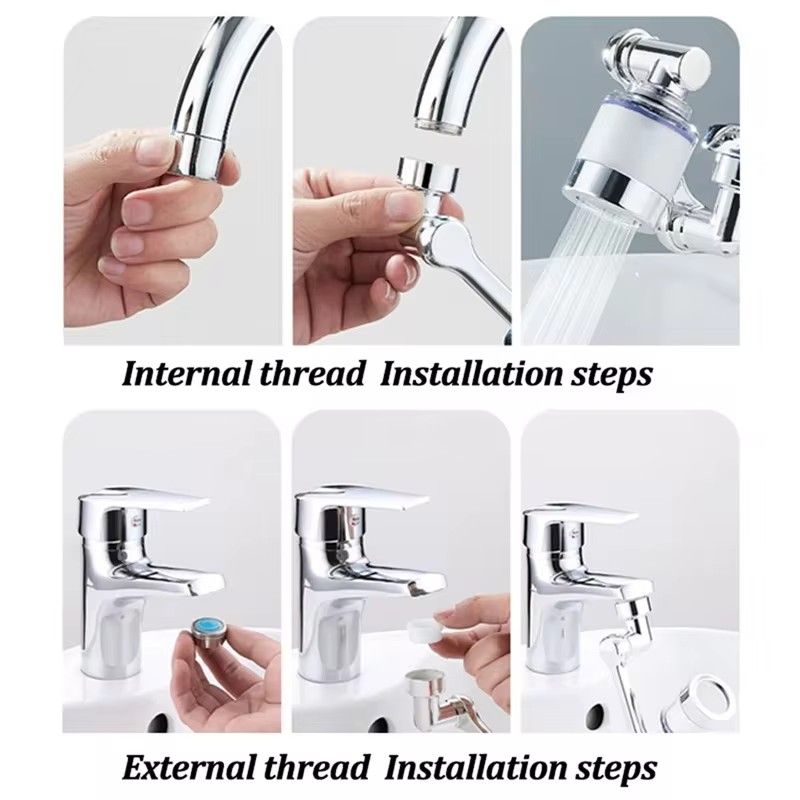 Internal thread Installation steps

External thread Installation steps