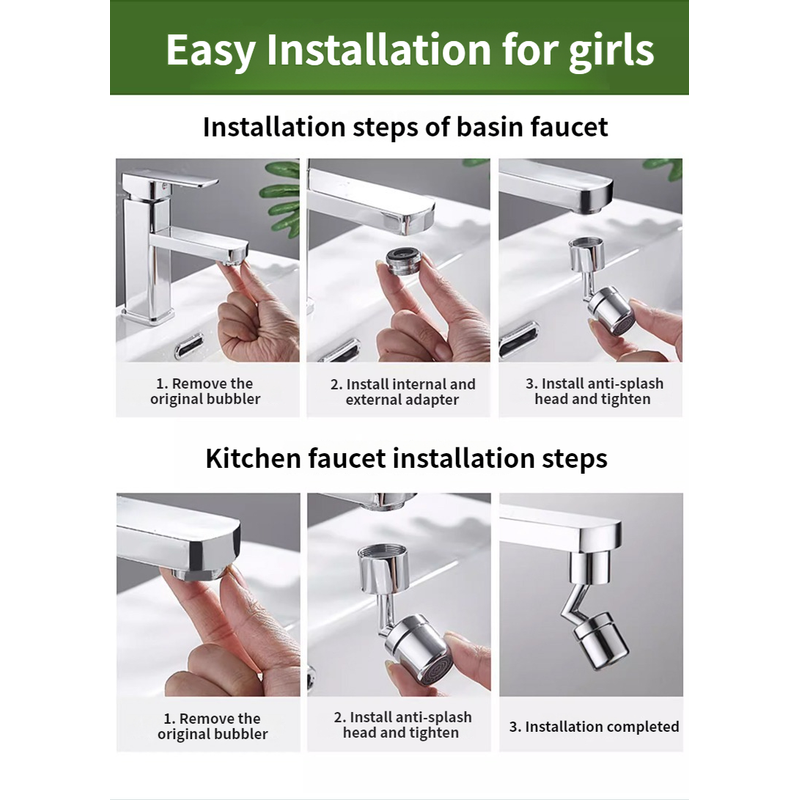 Easy Installation for girls

Installation steps of basin faucet

1. Remove the original bubbler

2. Install internal and external adapter

3. Install anti-splash head and tighten

Kitchen faucet installation steps

1. Remove the original bubbler

2. Install anti-splash head and tighten

3. Installation completed