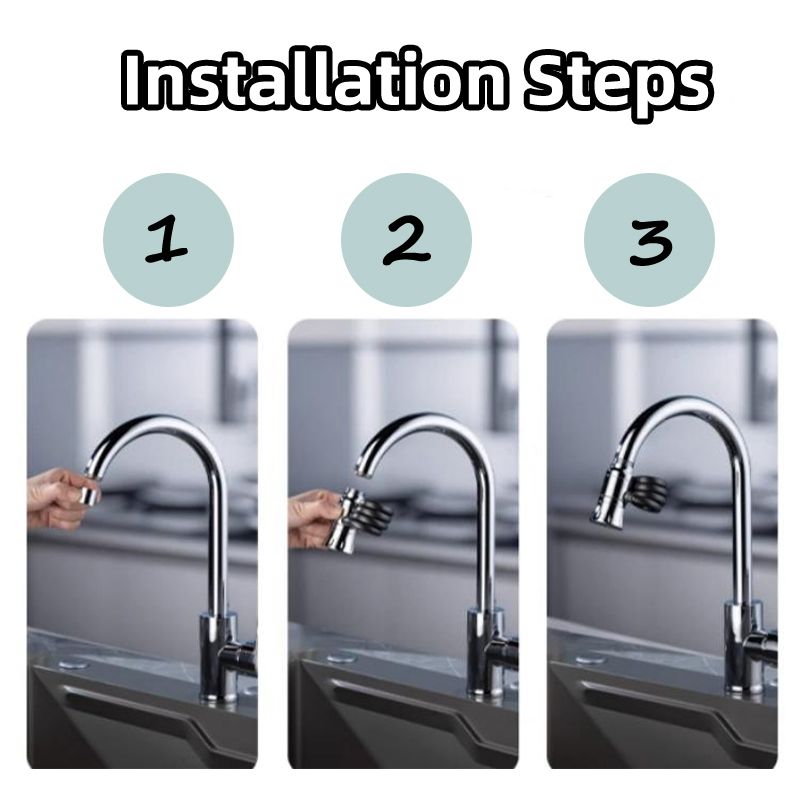 Installation Steps

1

2

3