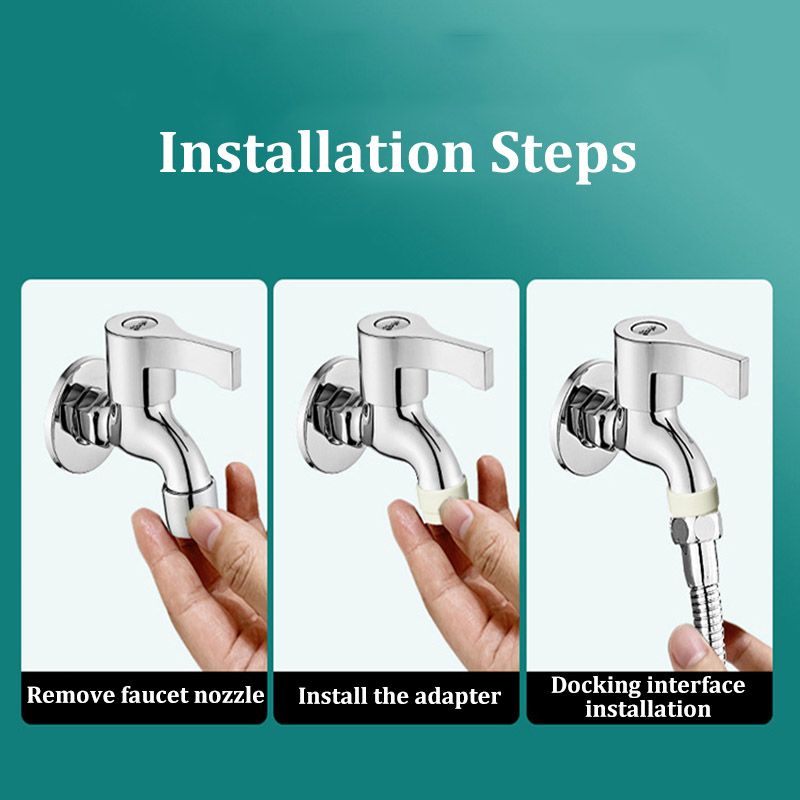 Installation Steps

Remove faucet nozzle

Install the adapter

Docking interface installation