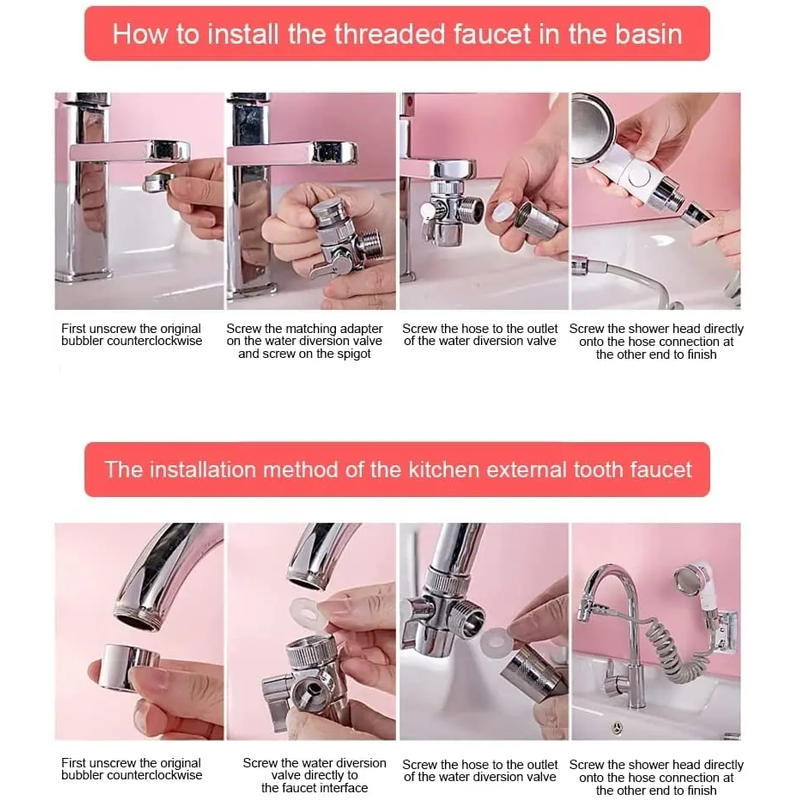 How to install the threaded faucet in the basin

First unscrew the original bubbler counterclockwise

Screw the matching adapter on the water diversion valve and screw on the spigot

Screw the hose to the outlet of the water diversion valve

Screw the shower head directly onto the hose connection at the other end to finish

The installation method of the kitchen external tooth faucet

First unscrew the original bubbler counterclockwise

Screw the water diversion valve directly to the faucet interface

Screw the hose to the outlet of the water diversion valve

Screw the shower head directly onto the hose connection at the other end to finish