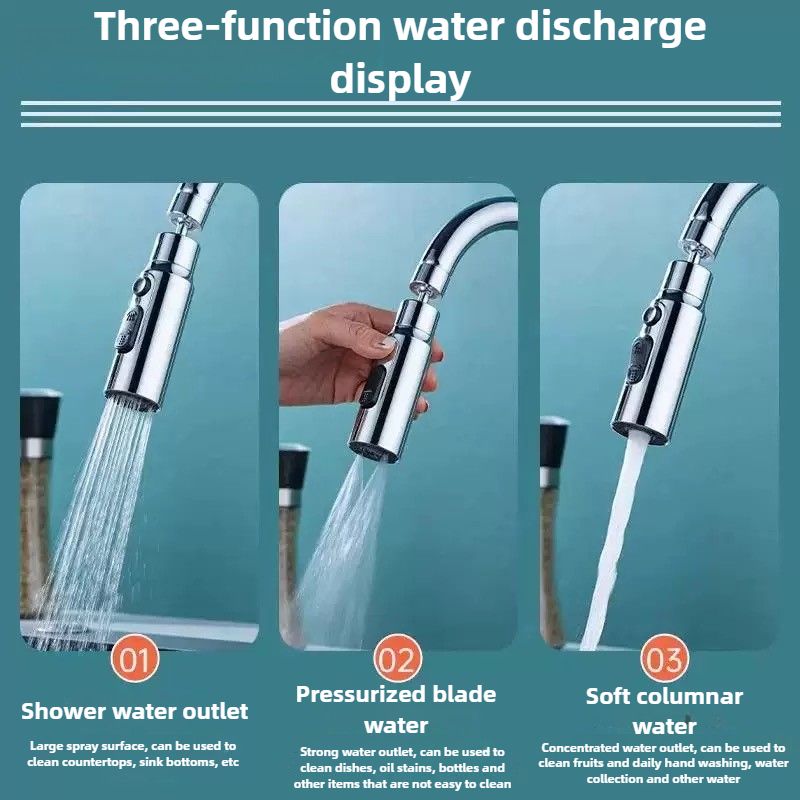 Three-function water discharge display

01

Shower water outlet

Large spray surface, can be used to clean countertops, sink bottoms, etc

02

Pressurized blade water

Strong water outlet, can be used to clean dishes, oil stains, bottles and other items that are not easy to clean

03

Soft columnar water

Concentrated water outlet, can be used to clean fruits and daily hand washing, water collection and other water