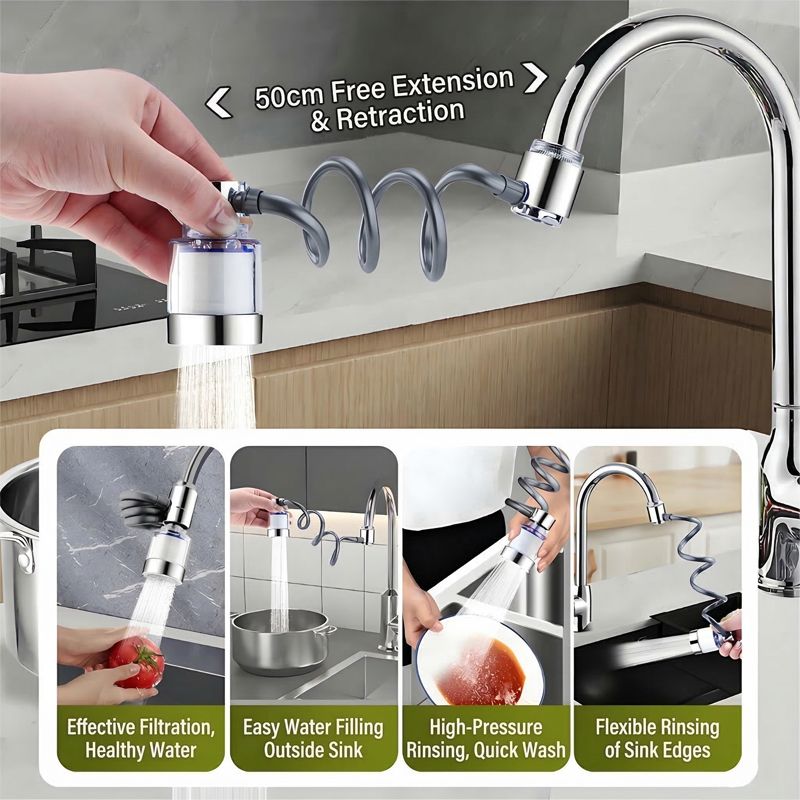 50cm Free Extension & Retraction

Effective Filtration, Healthy Water

Easy Water Filling Outside Sink

High-Pressure Rinsing, Quick Wash

Flexible Rinsing of Sink Edges