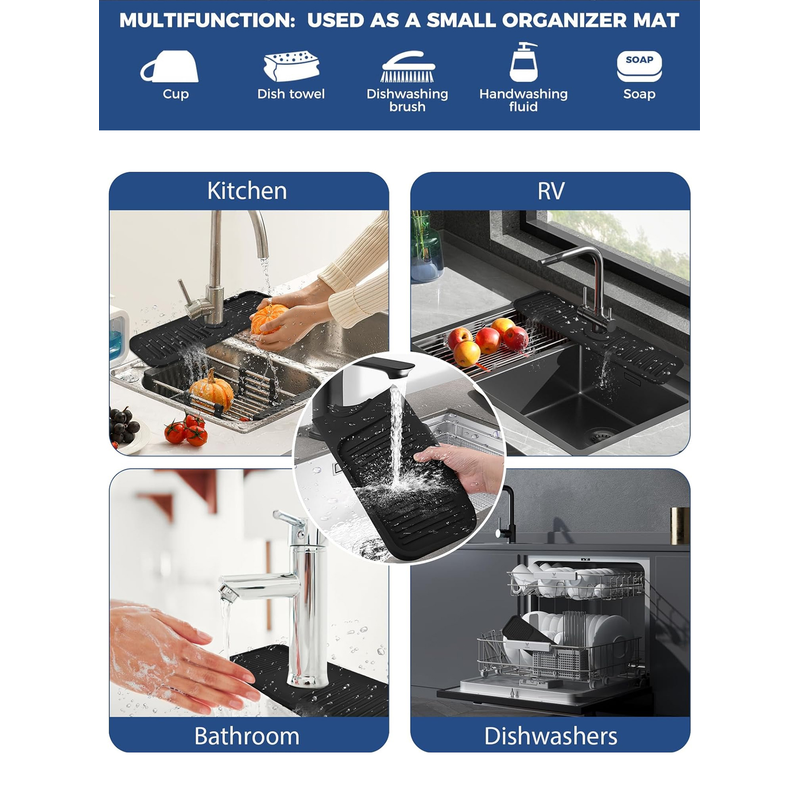 MULTIFUNCTION: USED AS A SMALL ORGANIZER MAT

Cup

Dish towel

Dishwashing brush

Handwashing fluid

SOAP

Soap

Kitchen

RV

Bathroom

Dishwashers