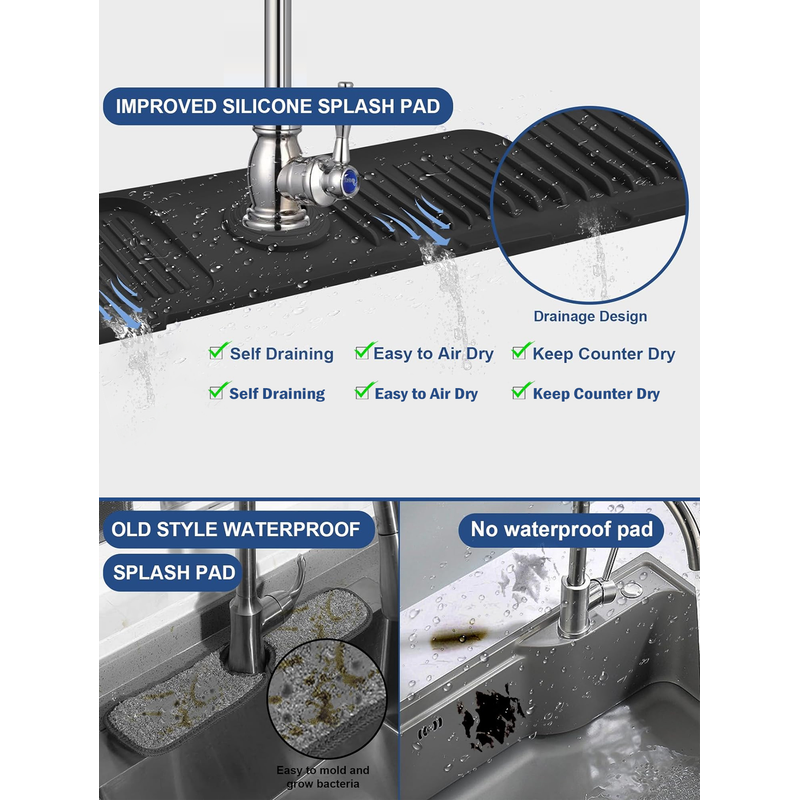 IMPROVED SILICONE SPLASH PAD

Drainage Design

Self Draining Easy to Air Dry Keep Counter Dry

Self Draining Easy to Air Dry Keep Counter Dry

OLD STYLE WATERPROOF SPLASH PAD

Easy to mold and grow bacteria

No waterproof pad