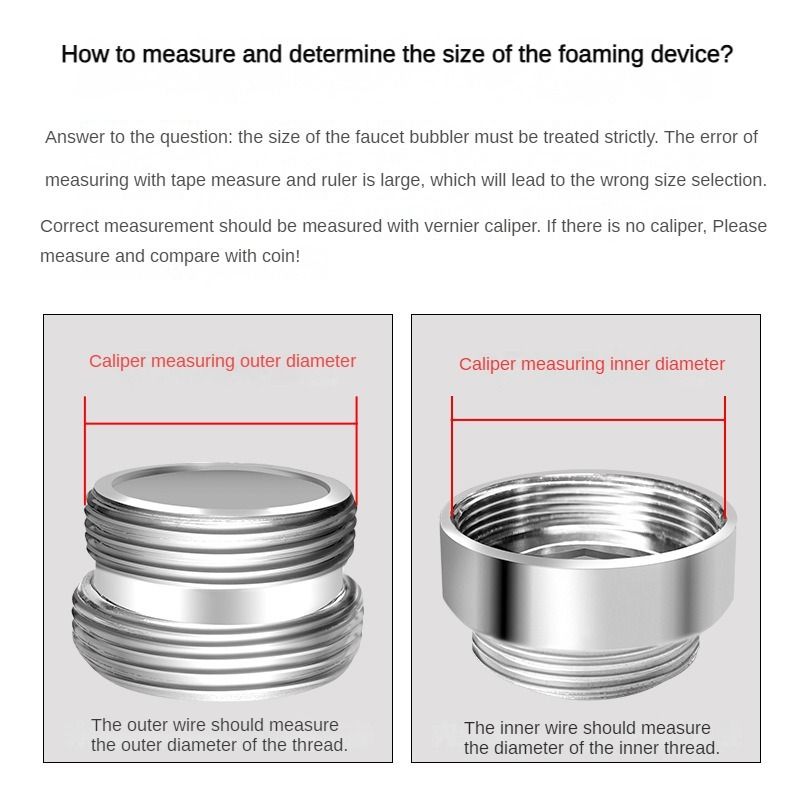 How to measure and determine the size of the foaming device?

Answer to the question: the size of the faucet bubbler must be treated strictly. The error of measuring with tape measure and ruler is large, which will lead to the wrong size selection.

Correct measurement should be measured with vernier caliper. If there is no caliper, Please measure and compare with coin!

Caliper measuring outer diameter

The outer wire should measure the outer diameter of the thread.

Caliper measuring inner diameter

The inner wire should measure the diameter of the inner thread.