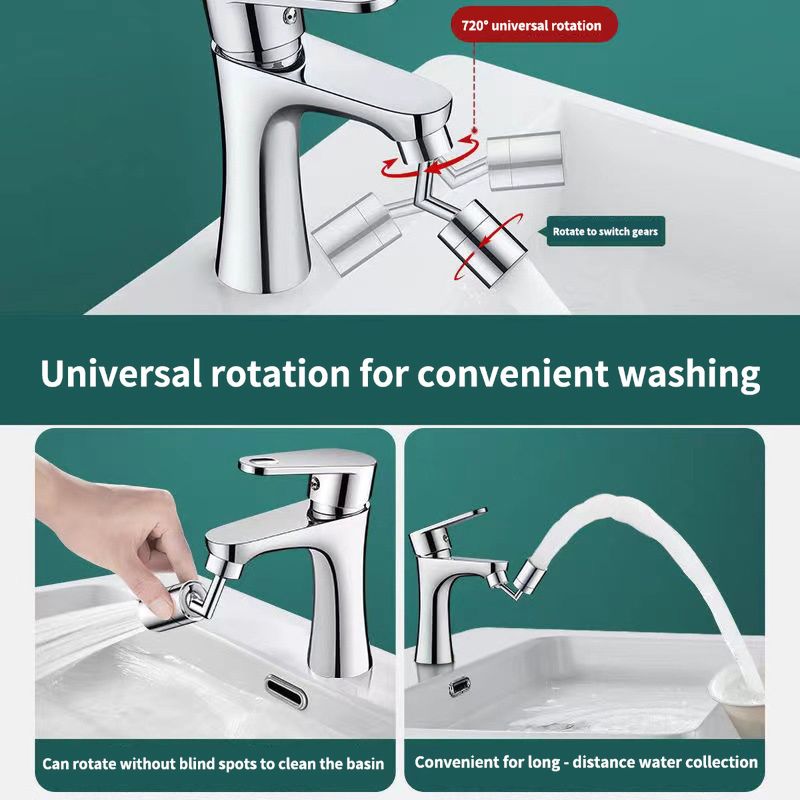 720° universal rotation

Rotate to switch gears

Universal rotation for convenient washing

Can rotate without blind spots to clean the basin

Convenient for long - distance water collection