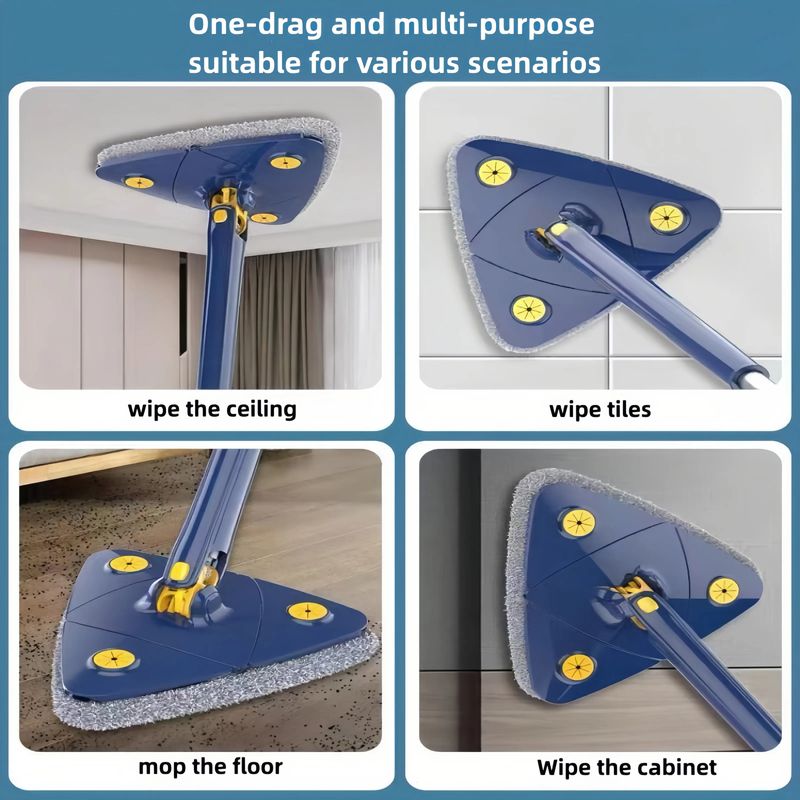 One-drag and multi-purpose suitable for various scenarios

wipe the ceiling

wipe tiles

mop the floor

Wipe the cabinet