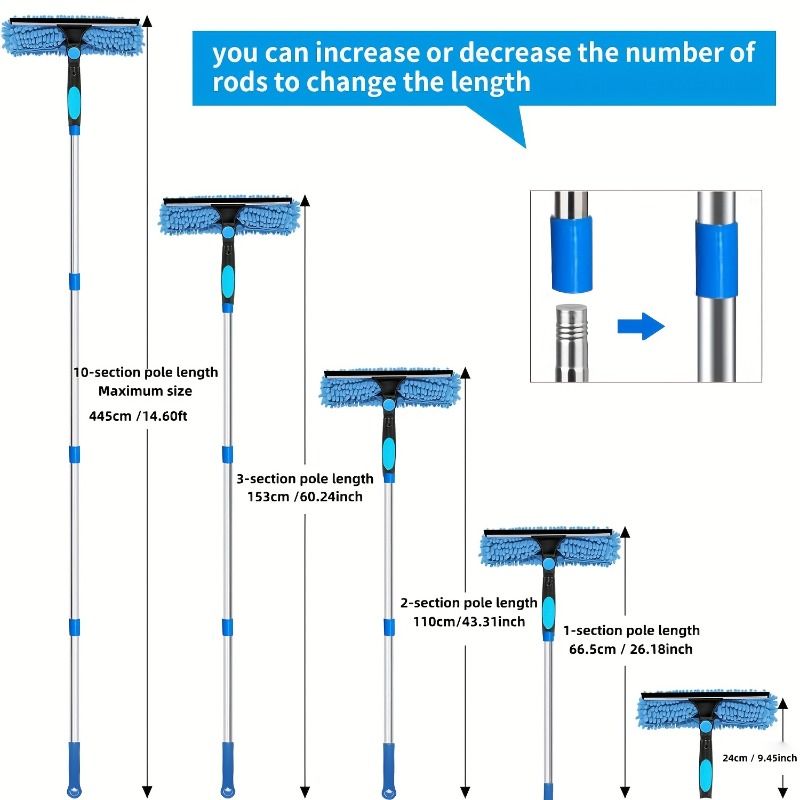 you can increase or decrease the number of rods to change the length

10-section pole length
Maximum size
445cm /14.60ft

3-section pole length
153cm /60.24inch

2-section pole length
110cm/43.31inch

1-section pole length
66.5cm / 26.18inch

24cm / 9.45inch