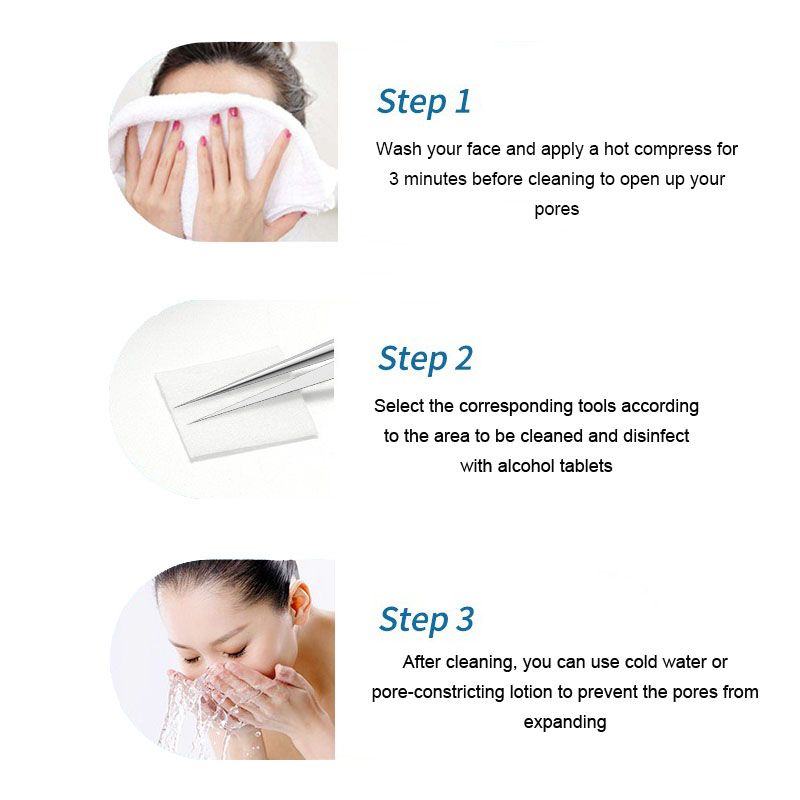 Step 1

Wash your face and apply a hot compress for 3 minutes before cleaning to open up your pores

Step 2

Select the corresponding tools according to the area to be cleaned and disinfect with alcohol tablets

Step 3

After cleaning, you can use cold water or pore-constricting lotion to prevent the pores from expanding