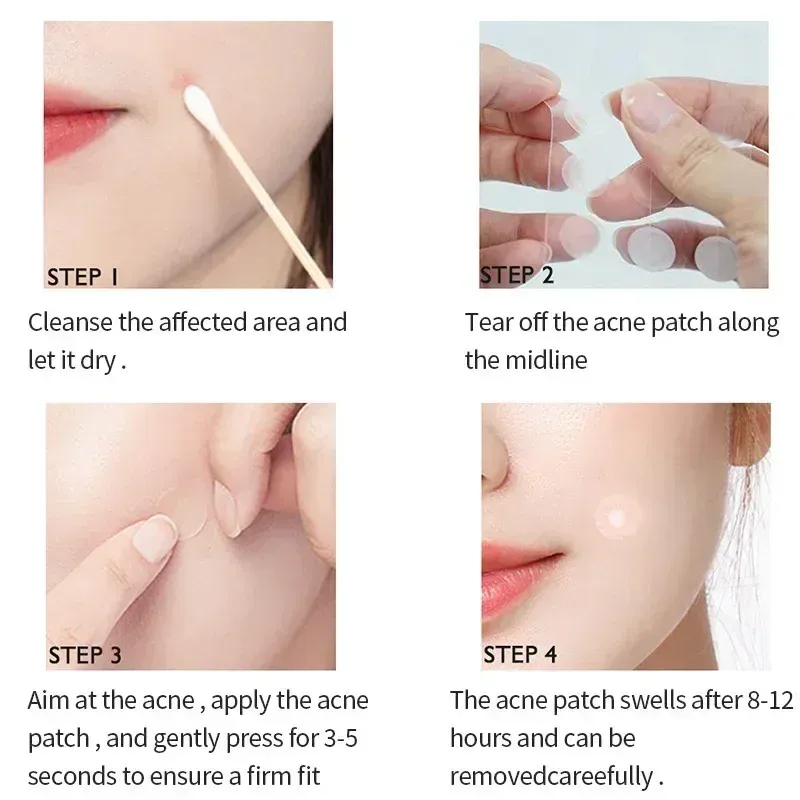 STEP 1

Cleanse the affected area and let it dry .

STEP 2

Tear off the acne patch along the midline

STEP 3

Aim at the acne , apply the acne patch , and gently press for 3-5 seconds to ensure a firm fit

STEP 4

The acne patch swells after 8-12 hours and can be removedcareefully .