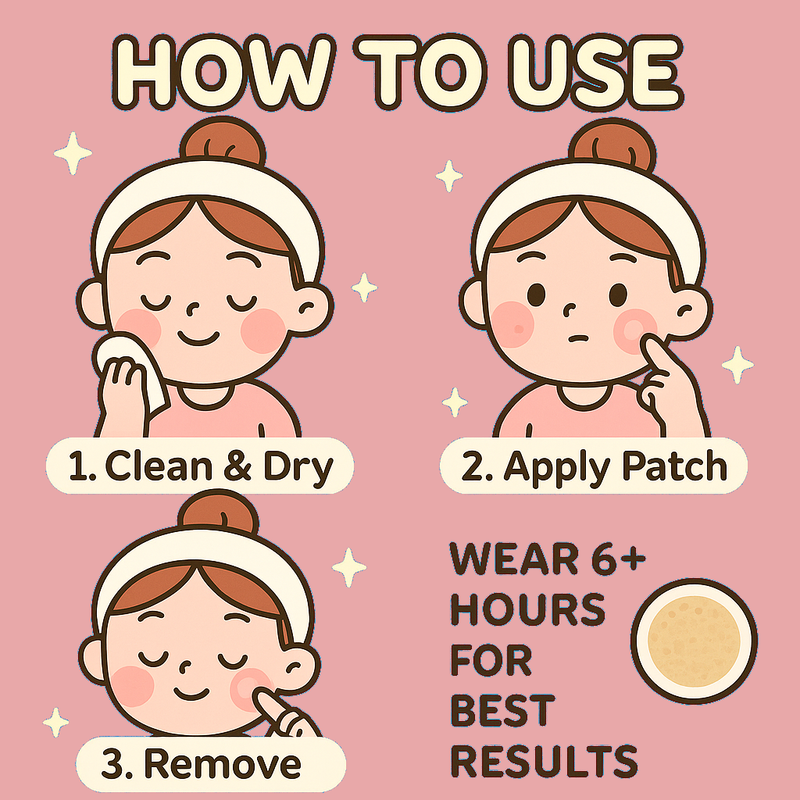 HOW TO USE

1. Clean & Dry

2. Apply Patch

3. Remove

WEAR 6+ HOURS FOR BEST RESULTS