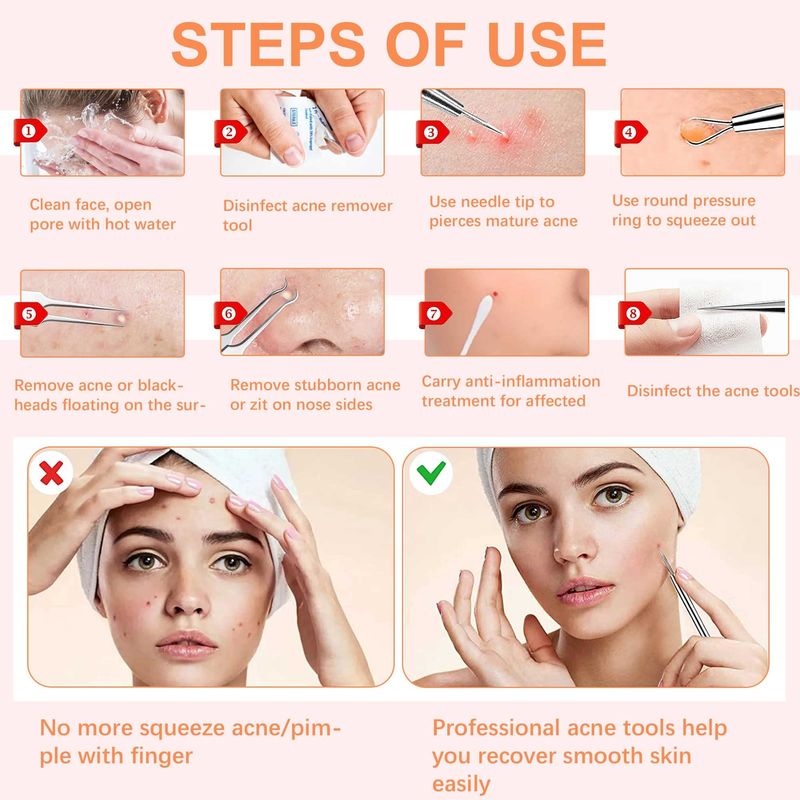 STEPS OF USE

1

Clean face, open pore with hot water

2

Disinfect acne remover tool

3

Use needle tip to pierces mature acne

4

Use round pressure ring to squeeze out

5

Remove acne or blackheads floating on the sur-

6

Remove stubborn acne or zit on nose sides

7

Carry anti-inflammation treatment for affected

8

Disinfect the acne tools

No more squeeze acne/pimple with finger

Professional acne tools help you recover smooth skin easily