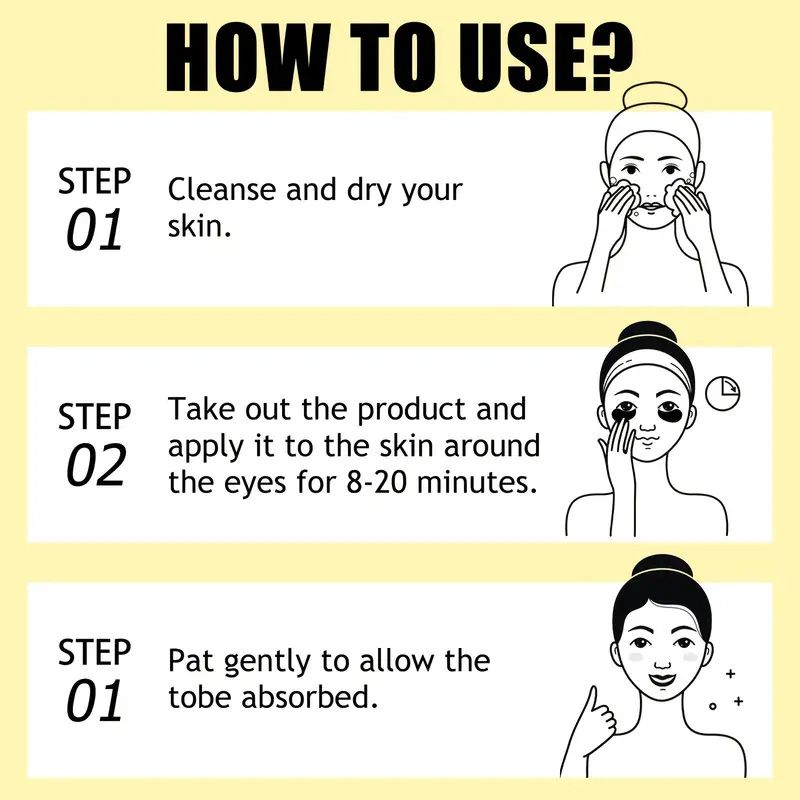 HOW TO USE?

STEP
01
Cleanse and dry your skin.

STEP
02
Take out the product and apply it to the skin around the eyes for 8-20 minutes.

STEP
01
Pat gently to allow the tobe absorbed.