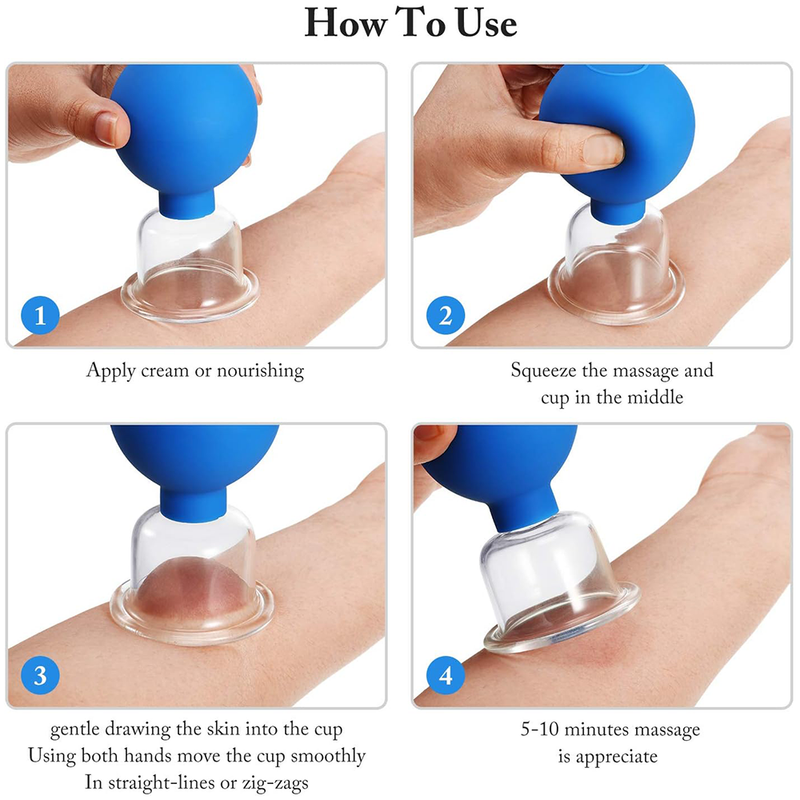 How To Use

1

Apply cream or nourishing

2

Squeeze the massage and cup in the middle

3

gentle drawing the skin into the cup
Using both hands move the cup smoothly
In straight-lines or zig-zags

4

5-10 minutes massage is appreciate