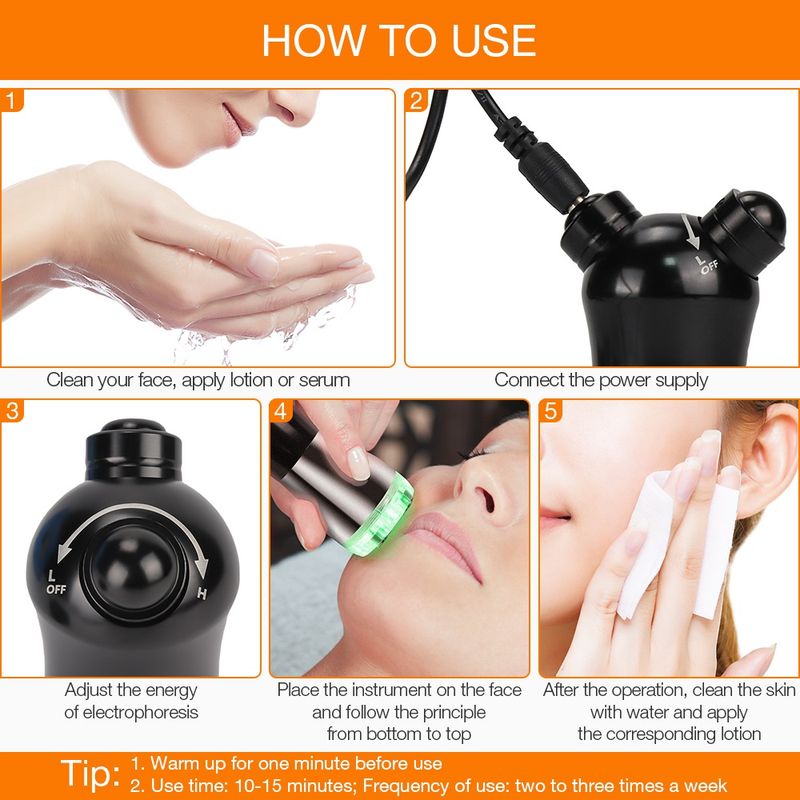 HOW TO USE

1

Clean your face, apply lotion or serum

2

L OFF

Connect the power supply

3

L OFF

H

Adjust the energy of electrophoresis

4

Place the instrument on the face and follow the principle from bottom to top

5

After the operation, clean the skin with water and apply the corresponding lotion

Tip: 1. Warm up for one minute before use
2. Use time: 10-15 minutes; Frequency of use: two to three times a week