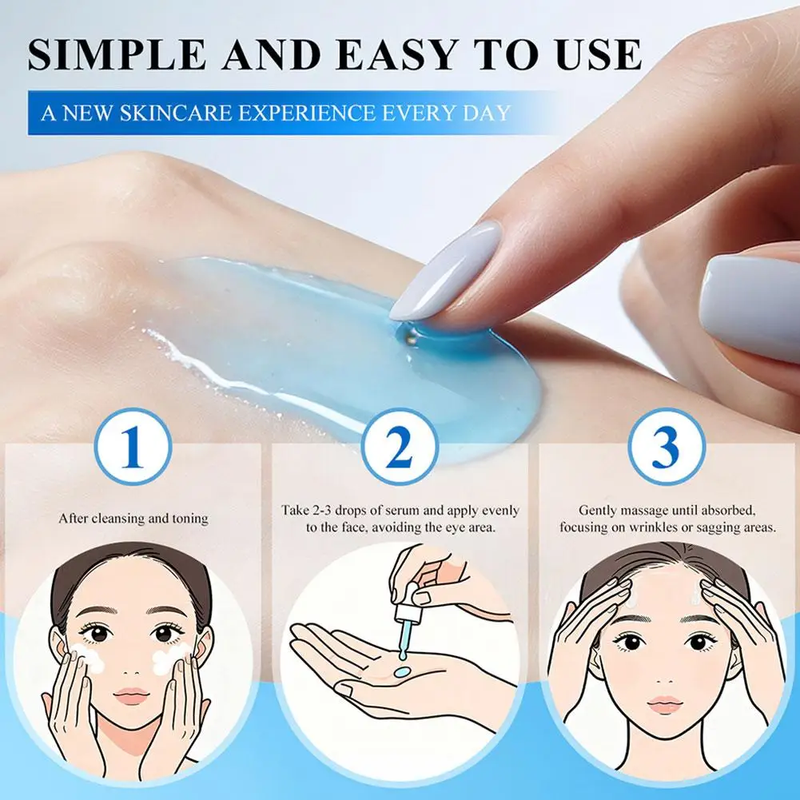 SIMPLE AND EASY TO USE

A NEW SKINCARE EXPERIENCE EVERY DAY

1

After cleansing and toning

2

Take 2-3 drops of serum and apply evenly to the face, avoiding the eye area.

3

Gently massage until absorbed, focusing on wrinkles or sagging areas.