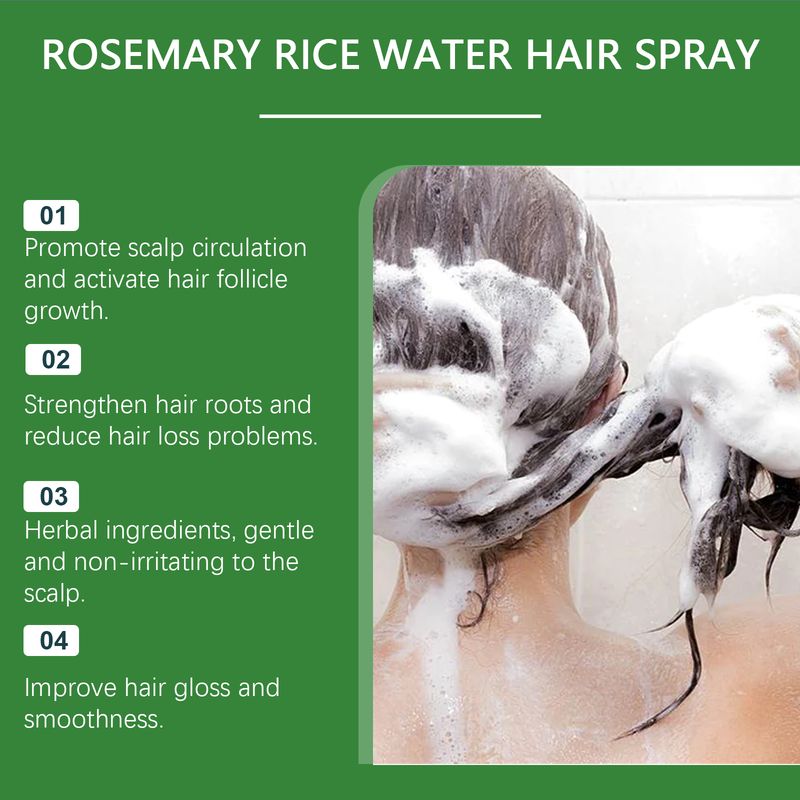 ROSEMARY RICE WATER HAIR SPRAY

01
Promote scalp circulation and activate hair follicle growth.

02
Strengthen hair roots and reduce hair loss problems.

03
Herbal ingredients, gentle and non-irritating to the scalp.

04
Improve hair gloss and smoothness.