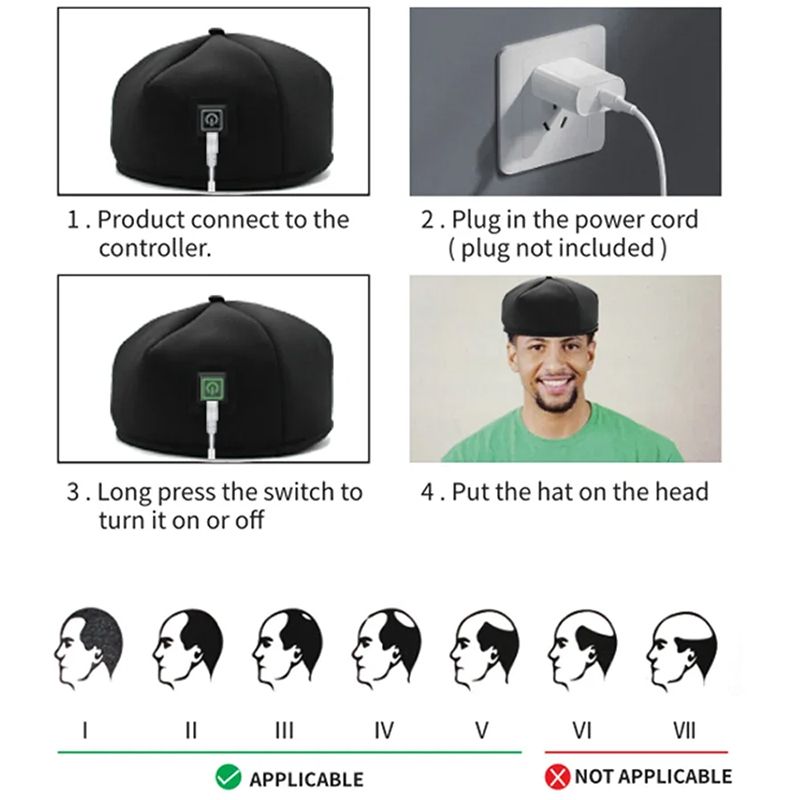 1 . Product connect to the controller.

2 . Plug in the power cord ( plug not included )

3 . Long press the switch to turn it on or off

4 . Put the hat on the head

I II III IV V VI VII

APPLICABLE

NOT APPLICABLE