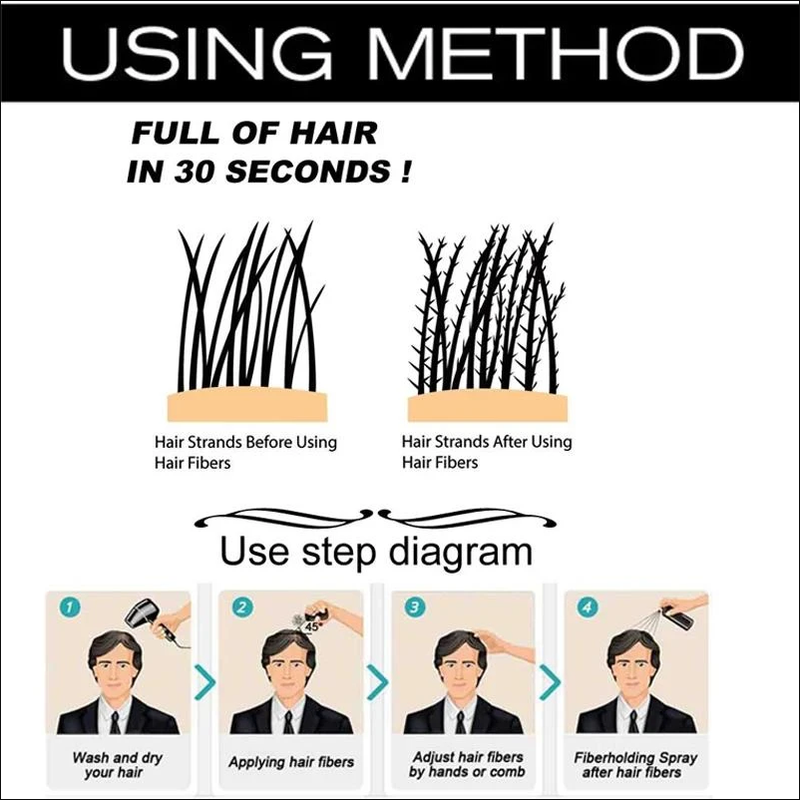 USING METHOD

FULL OF HAIR
IN 30 SECONDS !

Hair Strands Before Using Hair Fibers

Hair Strands After Using Hair Fibers

Use step diagram

1
Wash and dry your hair

2
45°
Applying hair fibers

3
Adjust hair fibers by hands or comb

4
Fiberholding Spray after hair fibers