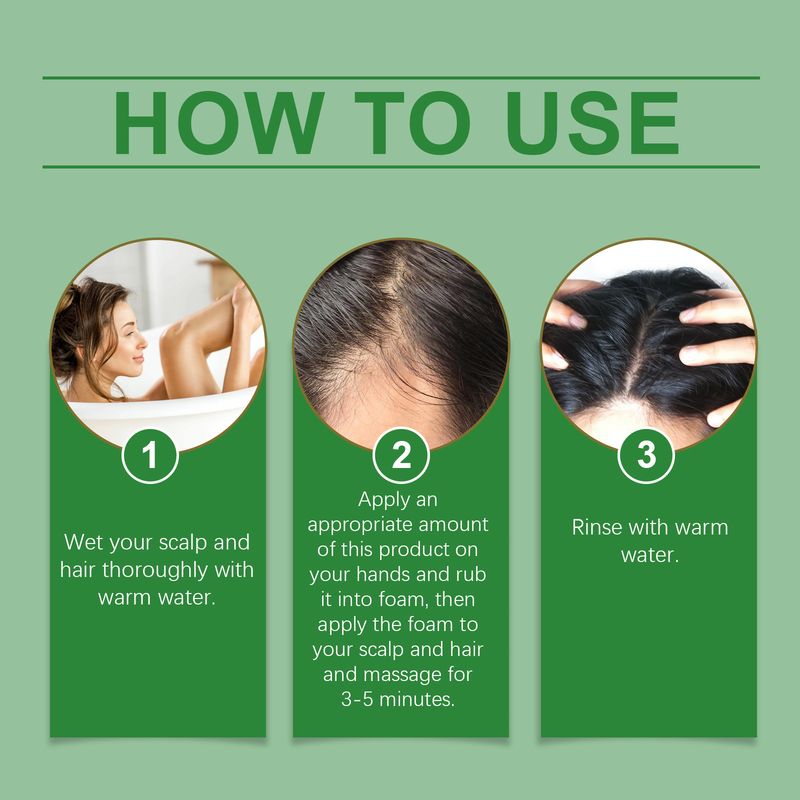 HOW TO USE

1

Wet your scalp and hair thoroughly with warm water.

2

Apply an appropriate amount of this product on your hands and rub it into foam, then apply the foam to your scalp and hair and massage for 3-5 minutes.

3

Rinse with warm water.