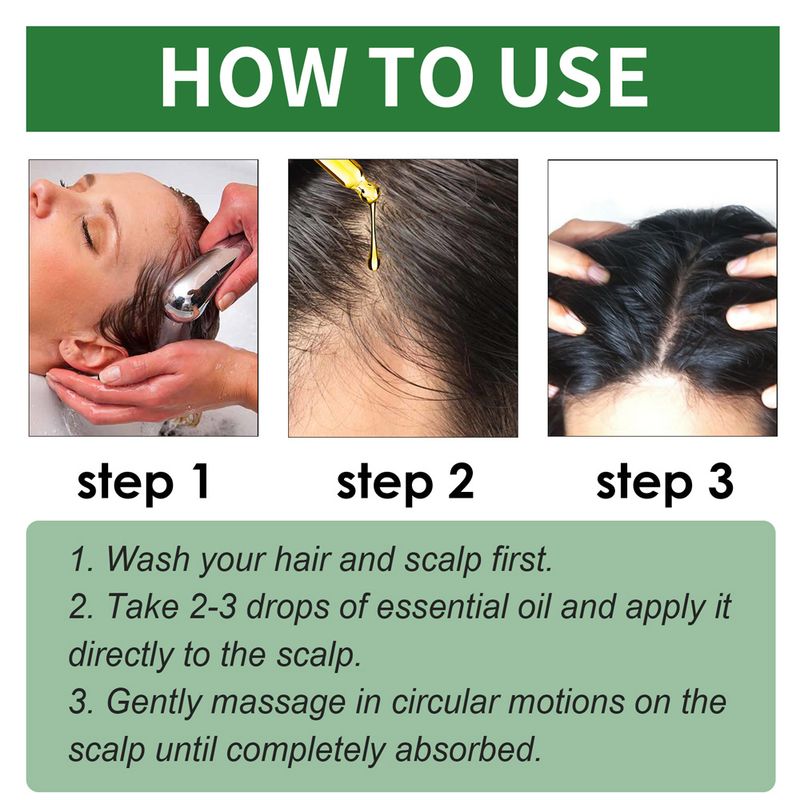 HOW TO USE

step 1

step 2

step 3

1. Wash your hair and scalp first.
2. Take 2-3 drops of essential oil and apply it directly to the scalp.
3. Gently massage in circular motions on the scalp until completely absorbed.