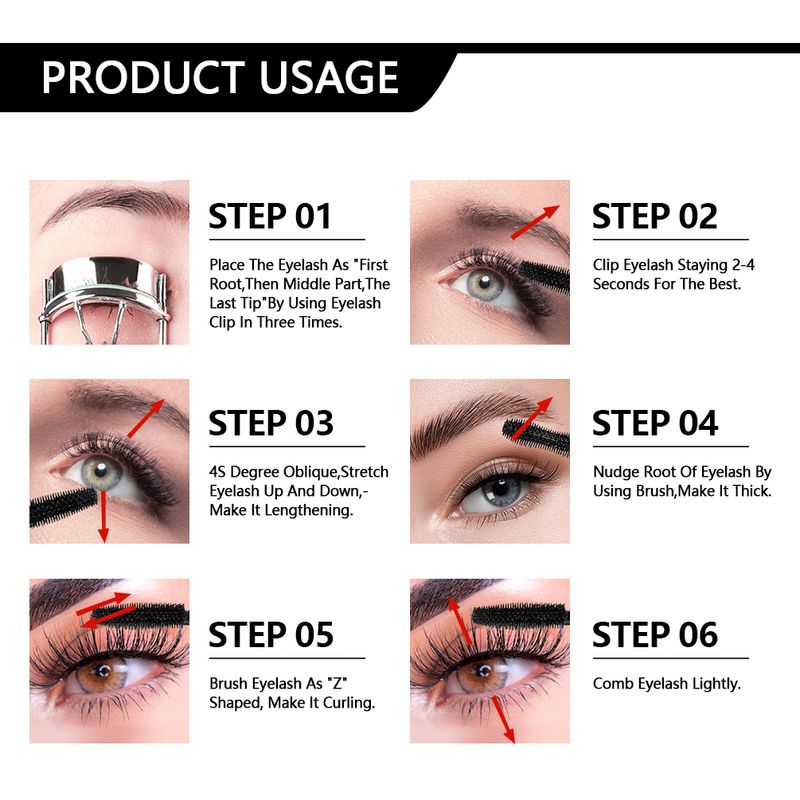 PRODUCT USAGE

STEP 01

Place The Eyelash As "First Root,Then Middle Part,The Last Tip"By Using Eyelash Clip In Three Times.

STEP 02

Clip Eyelash Staying 2-4 Seconds For The Best.

STEP 03

4S Degree Oblique,Stretch Eyelash Up And Down,-Make It Lengthening.

STEP 04

Nudge Root Of Eyelash By Using Brush,Make It Thick.

STEP 05

Brush Eyelash As "Z" Shaped, Make It Curling.

STEP 06

Comb Eyelash Lightly.