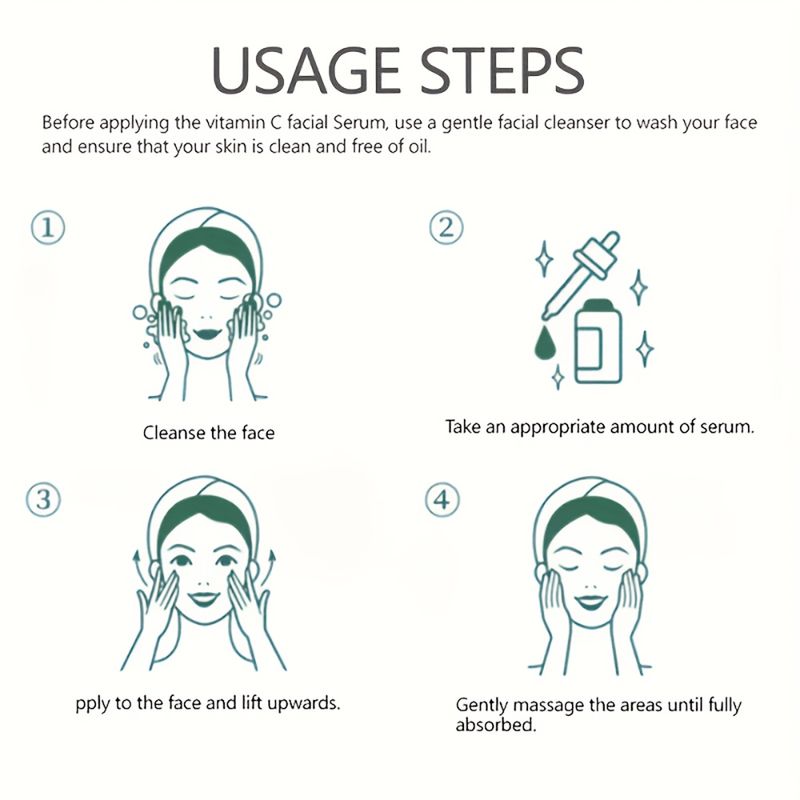 USAGE STEPS

Before applying the vitamin C facial Serum, use a gentle facial cleanser to wash your face and ensure that your skin is clean and free of oil.

①

Cleanse the face

②

Take an appropriate amount of serum.

③

pply to the face and lift upwards.

④

Gently massage the areas until fully absorbed.